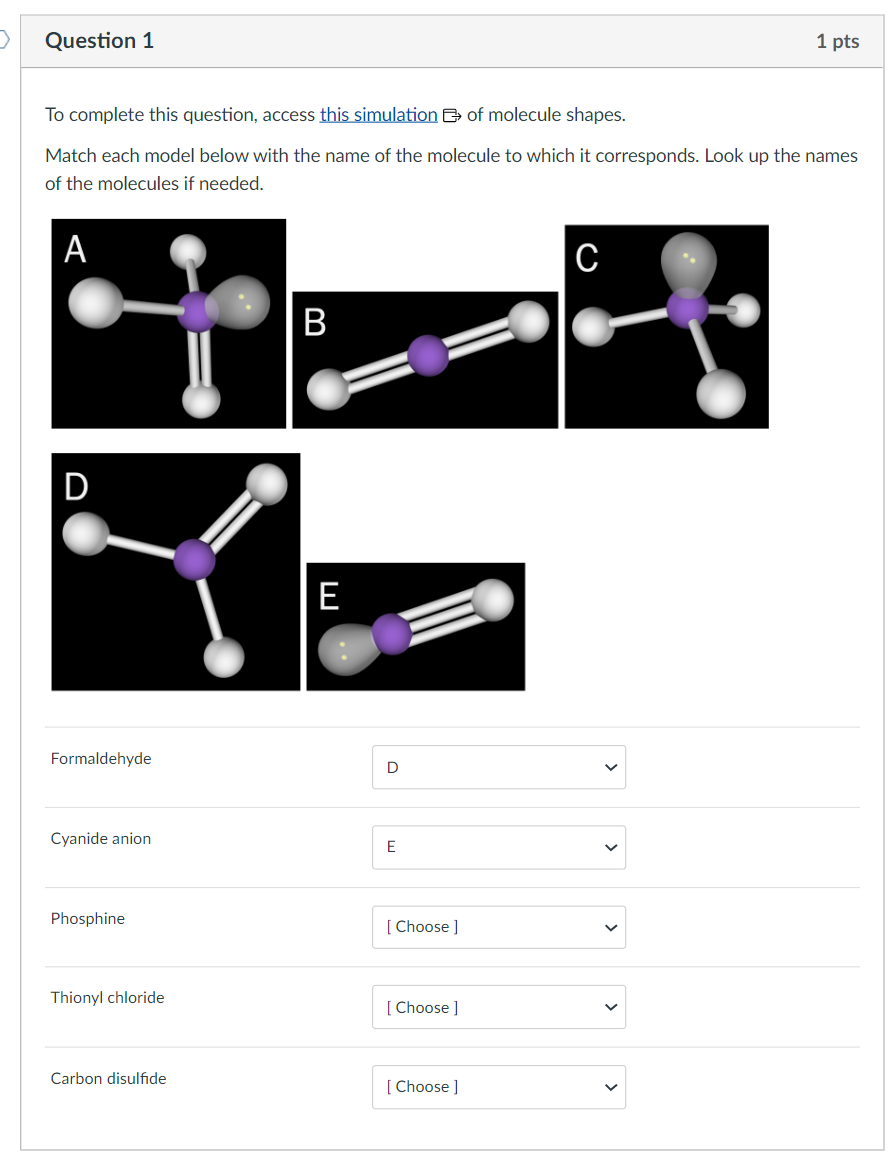 Question 1

1 pts

To complete this question, access this simulation of molecule shapes.

Match each model below with the name of the molecule to which it corresponds. Look up the names of the molecules if needed.

A

B

C

D

E

Formaldehyde D

Cyanide anion E

Phosphine [ Choose ]

Thionyl chloride [ Choose ]

Carbon disulfide [ Choose ]