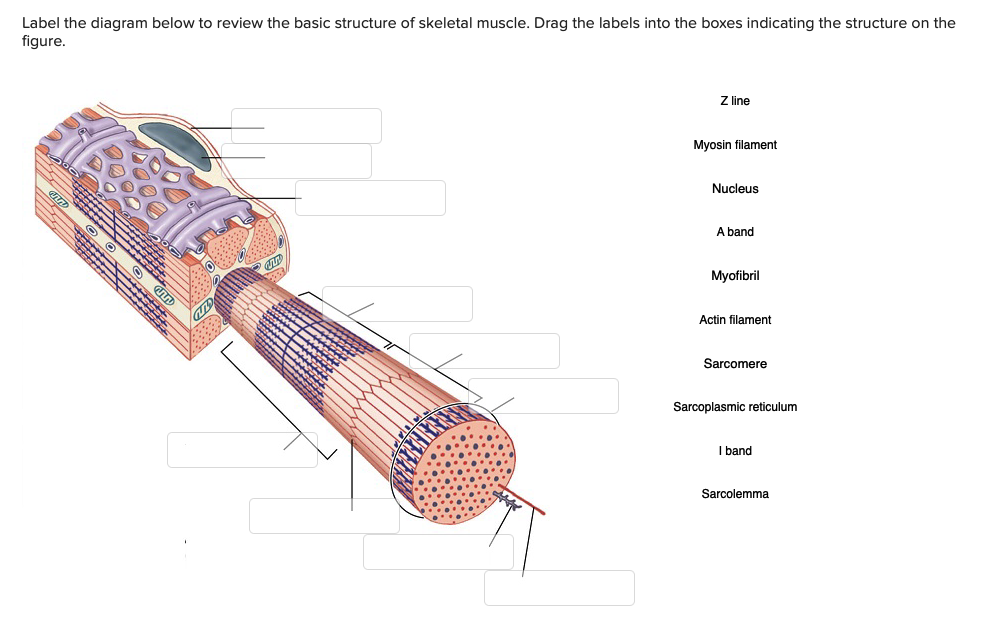 Label the diagram below to review the basic structure of skeletal muscle. Drag the labels into the boxes indicating the structure on the figure.

Z line

Myosin filament

Nucleus

A band

Myofibril

Actin filament

Sarcomere

Sarcoplasmic reticulum

I band

Sarcolemma