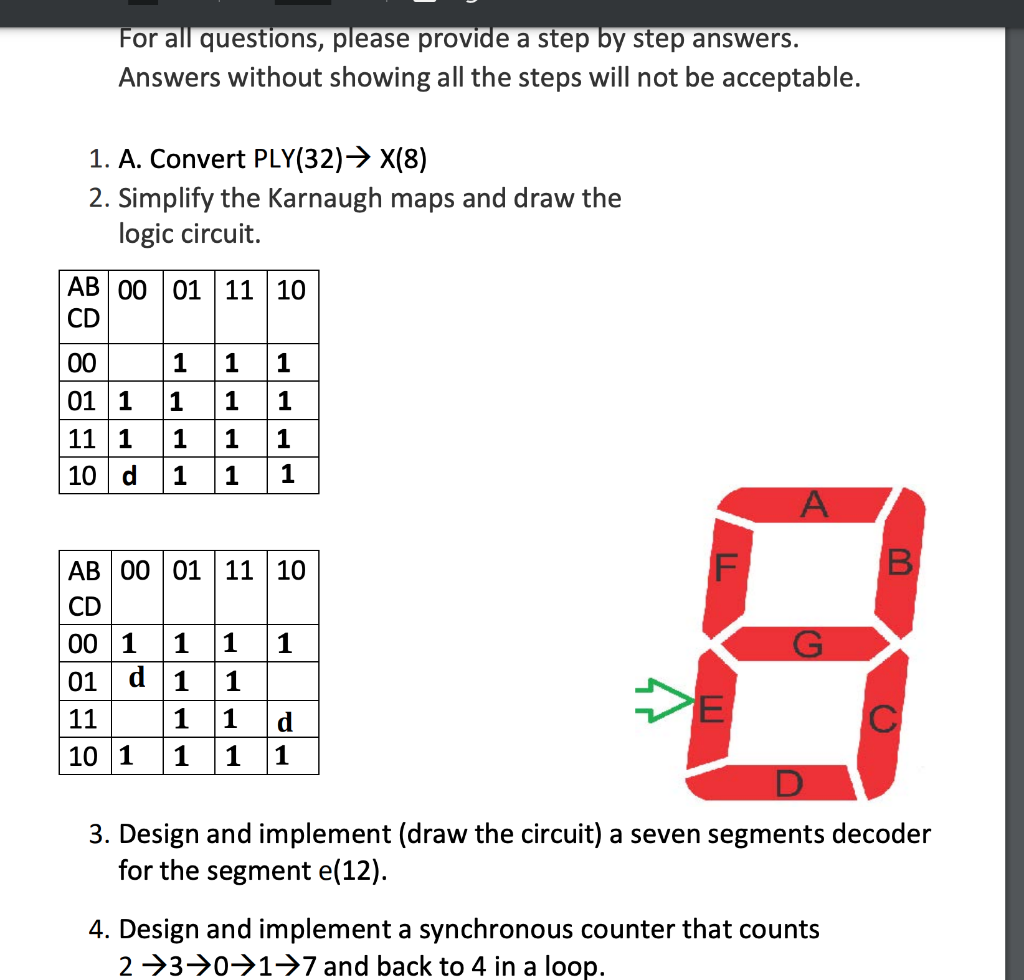 For all questions, please provide a step by step answers. Answers without showing all the steps will not be acceptable.

1. A. Convert PLY(32)→ X(8)
2. Simplify the Karnaugh maps and draw the logic circuit.

| AB CD | 00 | 01 | 11 | 10 |
|---|---|---|---|---|
| 00 | | 1 | 1 | 1 |
| 01 | 1 | 1 | 1 | 1 |
| 11 | 1 | 1 | 1 | 1 |
| 10 | d | 1 | 1 | 1 |

| AB CD | 00 | 01 | 11 | 10 |
|---|---|---|---|---|
| 00 | 1 | 1 | 1 | 1 |
| 01 | d | 1 | 1 | |
| 11 | | 1 | 1 | d |
| 10 | 1 | 1 | 1 | 1 |

A
F
B
G
E
C
D

3. Design and implement (draw the circuit) a seven segments decoder for the segment e(12).

4. Design and implement a synchronous counter that counts 2 →3→0→1→7 and back to 4 in a loop.