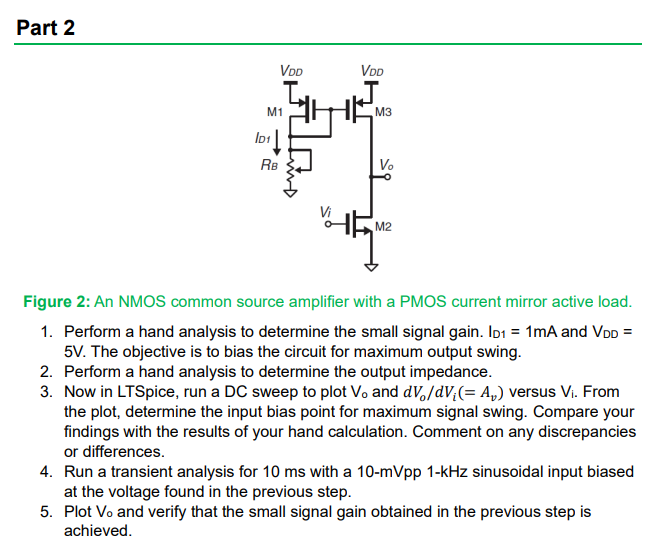 Part 2

$V_{DD}$ $V_{DD}$

M1 M3

$I_{D1}$

$R_B$

$V_o$

$V_i$

M2

Figure 2: An NMOS common source amplifier with a PMOS current mirror active load.

1. Perform a hand analysis to determine the small signal gain. $I_{D1}$ = 1mA and $V_{DD}$ = 5V. The objective is to bias the circuit for maximum output swing.
2. Perform a hand analysis to determine the output impedance.
3. Now in LTSpice, run a DC sweep to plot $V_o$ and $dV_o/dV_i(= A_v)$ versus $V_i$. From the plot, determine the input bias point for maximum signal swing. Compare your findings with the results of your hand calculation. Comment on any discrepancies or differences.
4. Run a transient analysis for 10 ms with a 10-mVpp 1-kHz sinusoidal input biased at the voltage found in the previous step.
5. Plot $V_o$ and verify that the small signal gain obtained in the previous step is achieved.