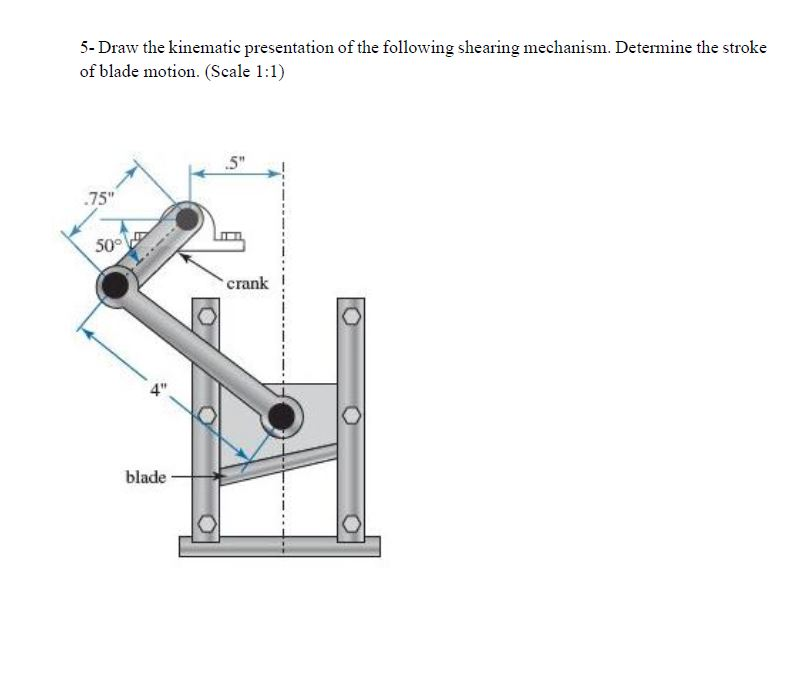 5- Draw the kinematic presentation of the following shearing mechanism. Determine the stroke of blade motion. (Scale 1:1)

.5"

.75"

50°

crank

4"

blade