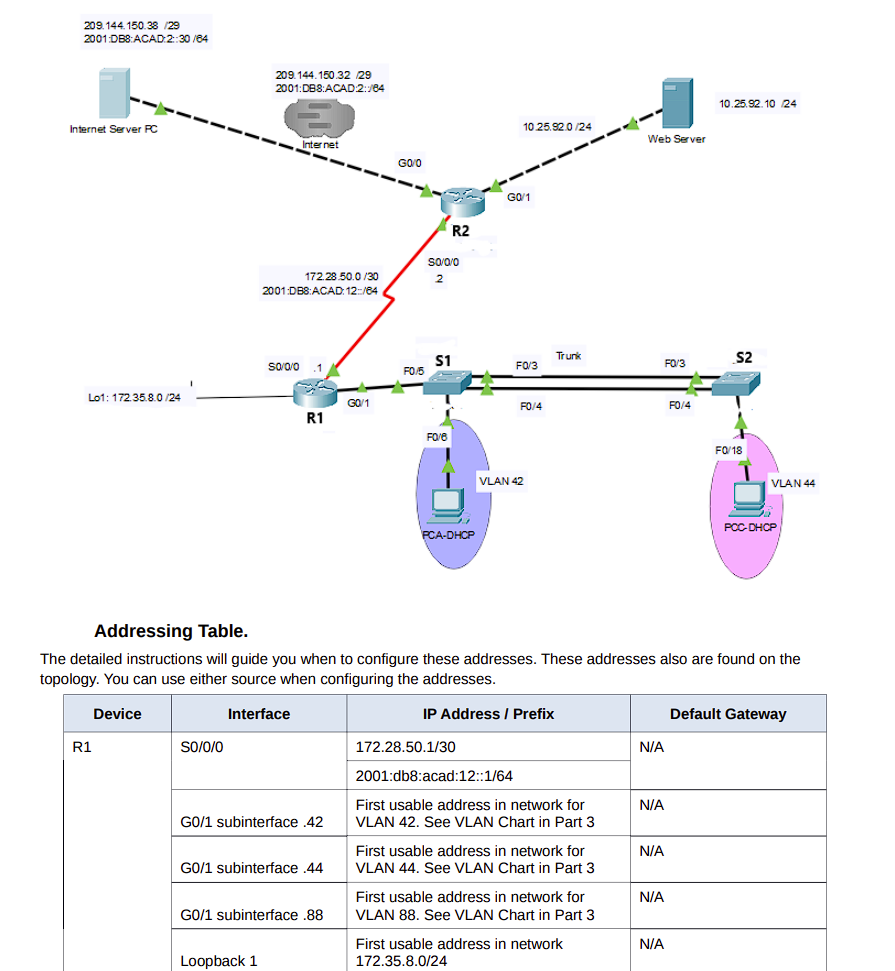 209.144.150.38 /29
2001:DB8:ACAD:2::30 /64

Internet Server PC

209.144.150.32 /29
2001:DB8:ACAD:2::/64

Internet

10.25.92.0 /24

Web Server

10.25.92.10 /24

G0/0

G0/1

R2

S0/0/0
.2

172.28.50.0 /30
2001:DB8:ACAD:12::/64

S0/0/0 .1

Lo1: 172.35.8.0 /24

R1

G0/1

F0/5

S1

F0/3

Trunk

F0/3

S2

F0/4

F0/4

F0/6

VLAN 42

PCA-DHCP

F0/18

VLAN 44

PCC-DHCP

Addressing Table.

The detailed instructions will guide you when to configure these addresses. These addresses also are found on the topology. You can use either source when configuring the addresses.

| Device | Interface | IP Address / Prefix | Default Gateway |
|---|---|---|---|
| R1 | S0/0/0 | 172.28.50.1/30 | N/A |
| | | 2001:db8:acad:12::1/64 | |
| | G0/1 subinterface .42 | First usable address in network for VLAN 42. See VLAN Chart in Part 3 | N/A |
| | G0/1 subinterface .44 | First usable address in network for VLAN 44. See VLAN Chart in Part 3 | N/A |
| | G0/1 subinterface .88 | First usable address in network for VLAN 88. See VLAN Chart in Part 3 | N/A |
| | Loopback 1 | First usable address in network 172.35.8.0/24 | N/A |