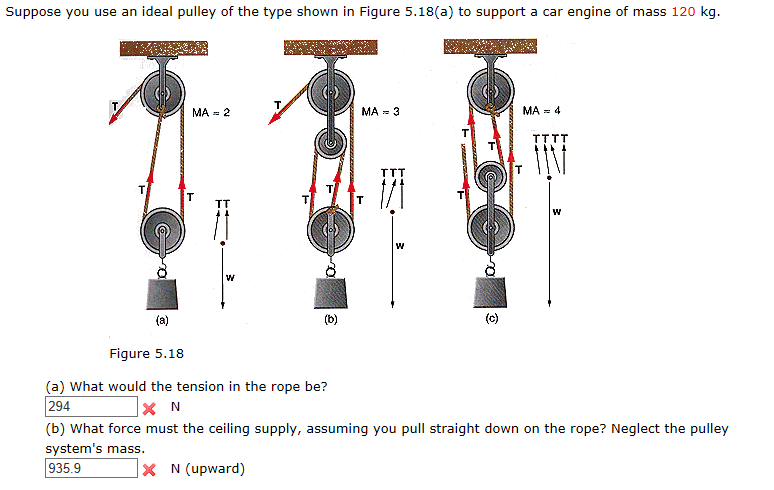 Suppose you use an ideal pulley of the type shown in Figure 5.18(a) to support a car engine of mass 120 kg.

T
MA = 2
T
T
TT
w
(a)

T
MA = 3
T
T
T
TTT
w
(b)

MA = 4
T
T
T
T
TTTT
w
(c)

Figure 5.18

(a) What would the tension in the rope be?
294 N

(b) What force must the ceiling supply, assuming you pull straight down on the rope? Neglect the pulley system's mass.
935.9 N (upward)