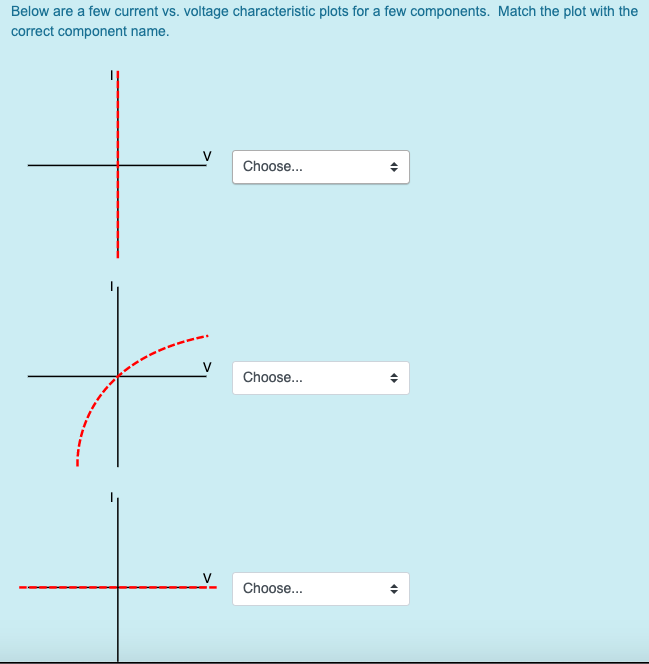 Below are a few current vs. voltage characteristic plots for a few components. Match the plot with the correct component name.

I

V

Choose...

I

V

Choose...

I

V

Choose...