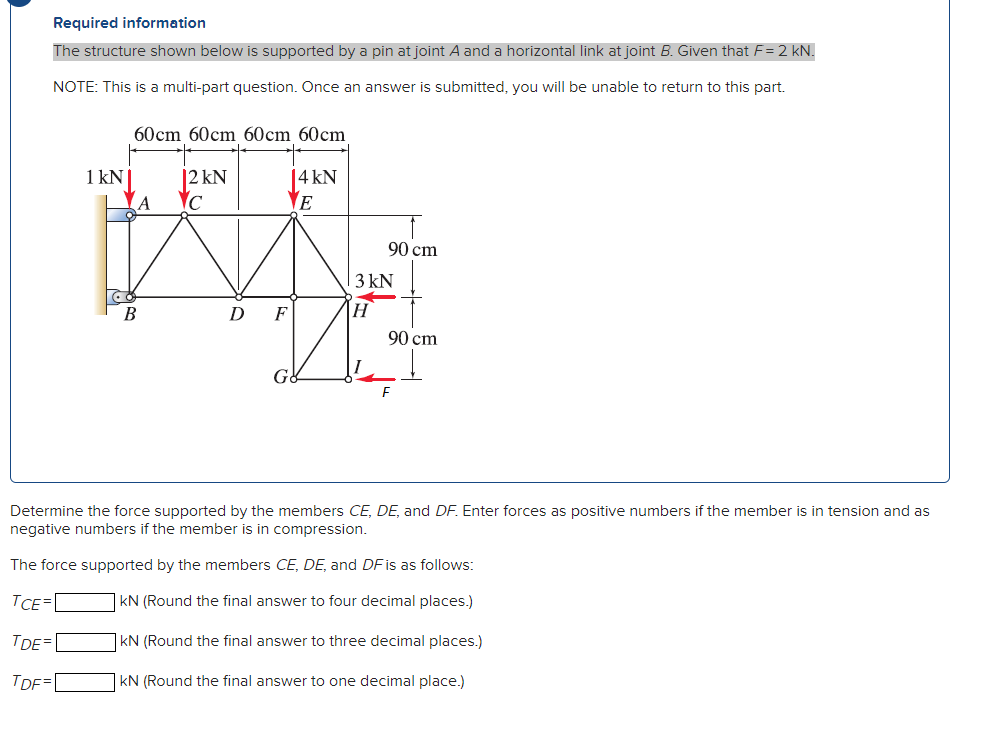 Required information

The structure shown below is supported by a pin at joint A and a horizontal link at joint B. Given that F = 2 kN.

NOTE: This is a multi-part question. Once an answer is submitted, you will be unable to return to this part.

60cm 60cm 60cm 60cm

1 kN

2 kN

4 kN

A

C

E

90 cm

3 kN

B

D

F

H

90 cm

G

I

F

Determine the force supported by the members CE, DE, and DF. Enter forces as positive numbers if the member is in tension and as negative numbers if the member is in compression.

The force supported by the members CE, DE, and DF is as follows:

$T_{CE}$= kN (Round the final answer to four decimal places.)

$T_{DE}$= kN (Round the final answer to three decimal places.)

$T_{DF}$= kN (Round the final answer to one decimal place.)