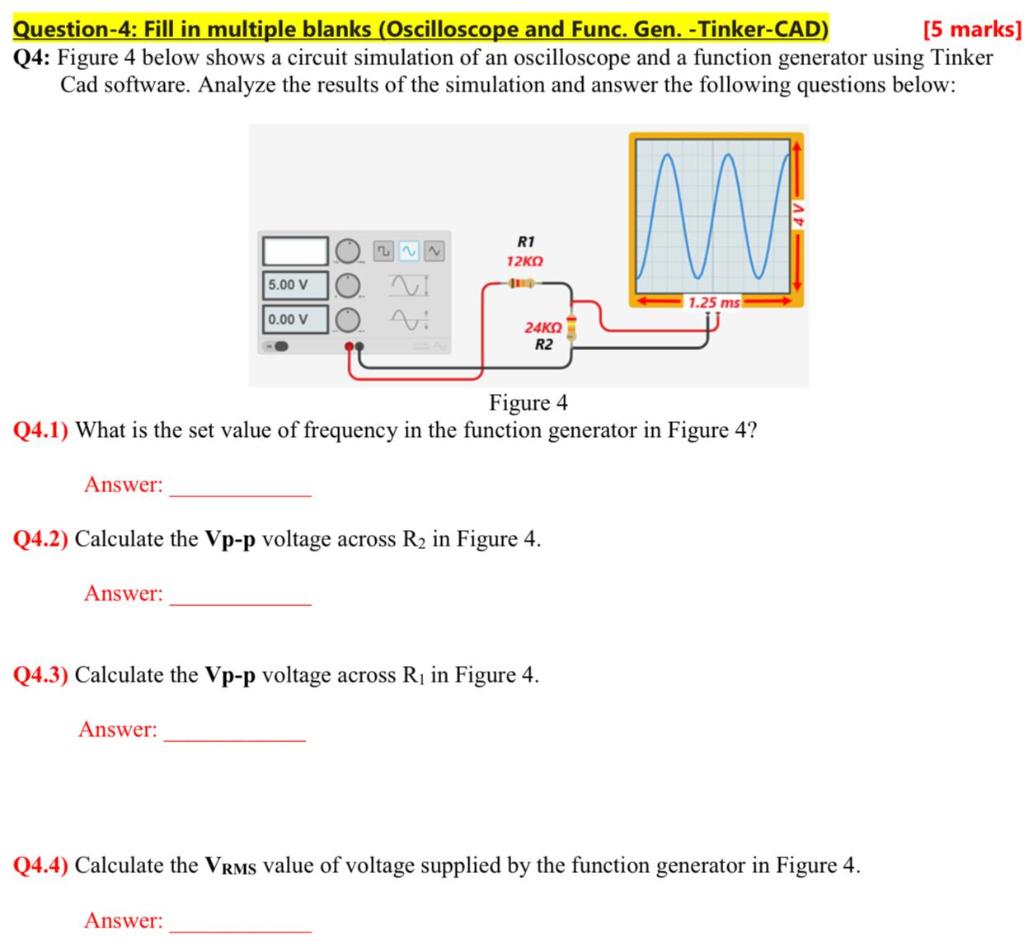 Question-4: Fill in multiple blanks (Oscilloscope and Func. Gen. -Tinker-CAD) [5 marks]

Q4: Figure 4 below shows a circuit simulation of an oscilloscope and a function generator using Tinker Cad software. Analyze the results of the simulation and answer the following questions below:

5.00 V
0.00 V
R1
12KΩ
24KΩ
R2
4 V
1.25 ms

Figure 4

Q4.1) What is the set value of frequency in the function generator in Figure 4?

Answer: ____________

Q4.2) Calculate the Vp-p voltage across $R_2$ in Figure 4.

Answer: ____________

Q4.3) Calculate the Vp-p voltage across $R_1$ in Figure 4.

Answer: ____________

Q4.4) Calculate the $V_{RMS}$ value of voltage supplied by the function generator in Figure 4.

Answer: ____________