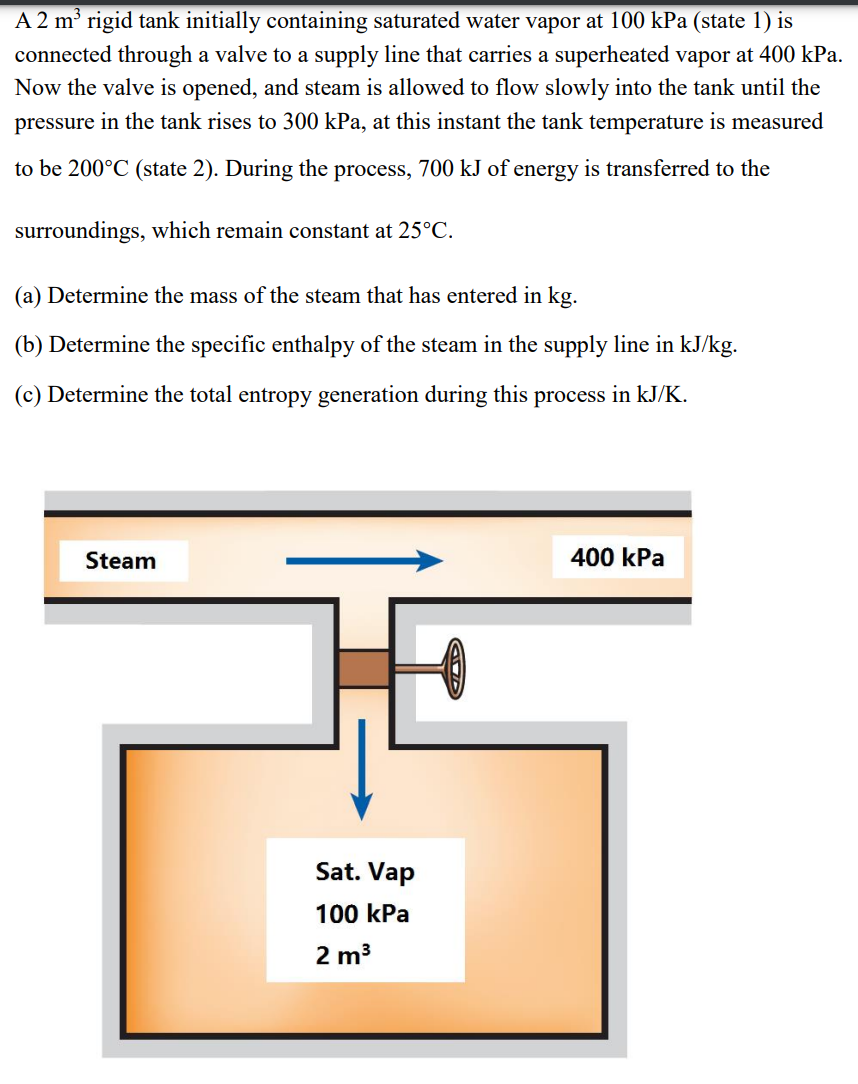 A 2 $m^3$ rigid tank initially containing saturated water vapor at 100 kPa (state 1) is connected through a valve to a supply line that carries a superheated vapor at 400 kPa. Now the valve is opened, and steam is allowed to flow slowly into the tank until the pressure in the tank rises to 300 kPa, at this instant the tank temperature is measured to be 200°C (state 2). During the process, 700 kJ of energy is transferred to the surroundings, which remain constant at 25°C.

(a) Determine the mass of the steam that has entered in kg.

(b) Determine the specific enthalpy of the steam in the supply line in kJ/kg.

(c) Determine the total entropy generation during this process in kJ/K.

Steam

400 kPa

Sat. Vap
100 kPa
2 $m^3$