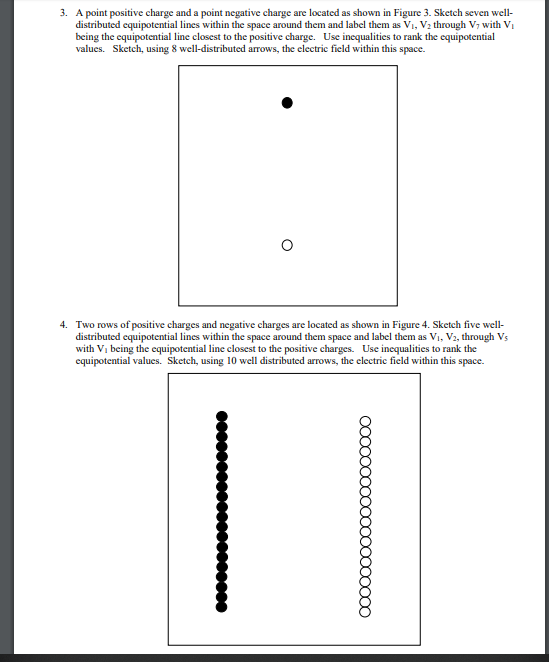 3. A point positive charge and a point negative charge are located as shown in Figure 3. Sketch seven well-distributed equipotential lines within the space around them and label them as $V_1$, $V_2$ through $V_7$ with $V_1$ being the equipotential line closest to the positive charge. Use inequalities to rank the equipotential values. Sketch, using 8 well-distributed arrows, the electric field within this space.

4. Two rows of positive charges and negative charges are located as shown in Figure 4. Sketch five well-distributed equipotential lines within the space around them space and label them as $V_1$, $V_2$, through $V_5$ with $V_1$ being the equipotential line closest to the positive charges. Use inequalities to rank the equipotential values. Sketch, using 10 well distributed arrows, the electric field within this space.