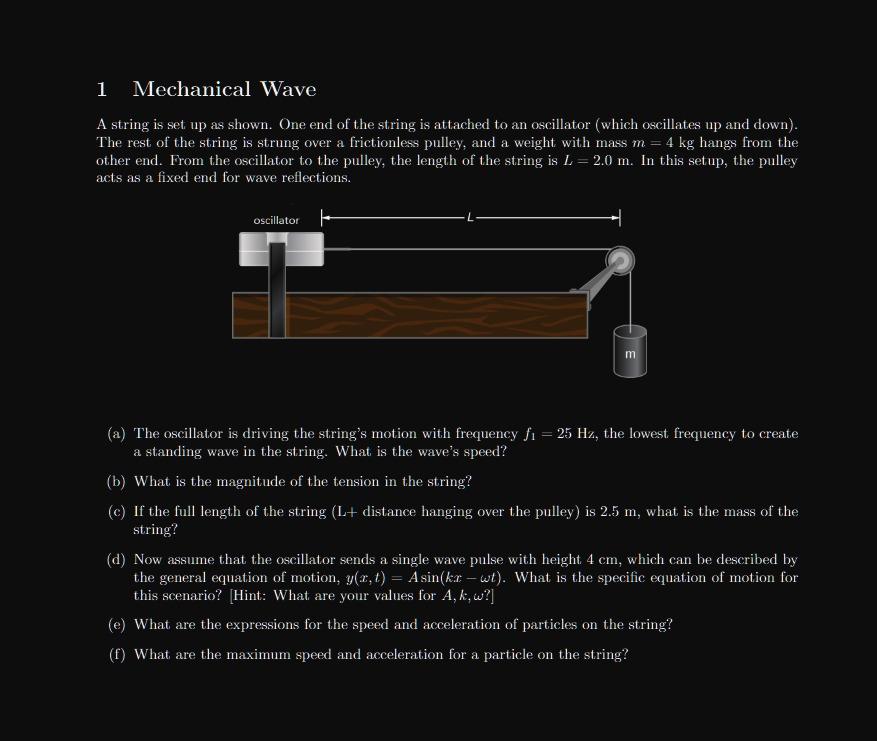 1 Mechanical Wave

A string is set up as shown. One end of the string is attached to an oscillator (which oscillates up and down). The rest of the string is strung over a frictionless pulley, and a weight with mass $m = 4$ kg hangs from the other end. From the oscillator to the pulley, the length of the string is $L = 2.0$ m. In this setup, the pulley acts as a fixed end for wave reflections.

oscillator

L

m

(a) The oscillator is driving the string's motion with frequency $f_1 = 25$ Hz, the lowest frequency to create a standing wave in the string. What is the wave's speed?

(b) What is the magnitude of the tension in the string?

(c) If the full length of the string (L+ distance hanging over the pulley) is 2.5 m, what is the mass of the string?

(d) Now assume that the oscillator sends a single wave pulse with height 4 cm, which can be described by the general equation of motion, $y(x,t) = A\sin(kx - \omega t)$. What is the specific equation of motion for this scenario? [Hint: What are your values for $A, k, \omega$?]

(e) What are the expressions for the speed and acceleration of particles on the string?

(f) What are the maximum speed and acceleration for a particle on the string?