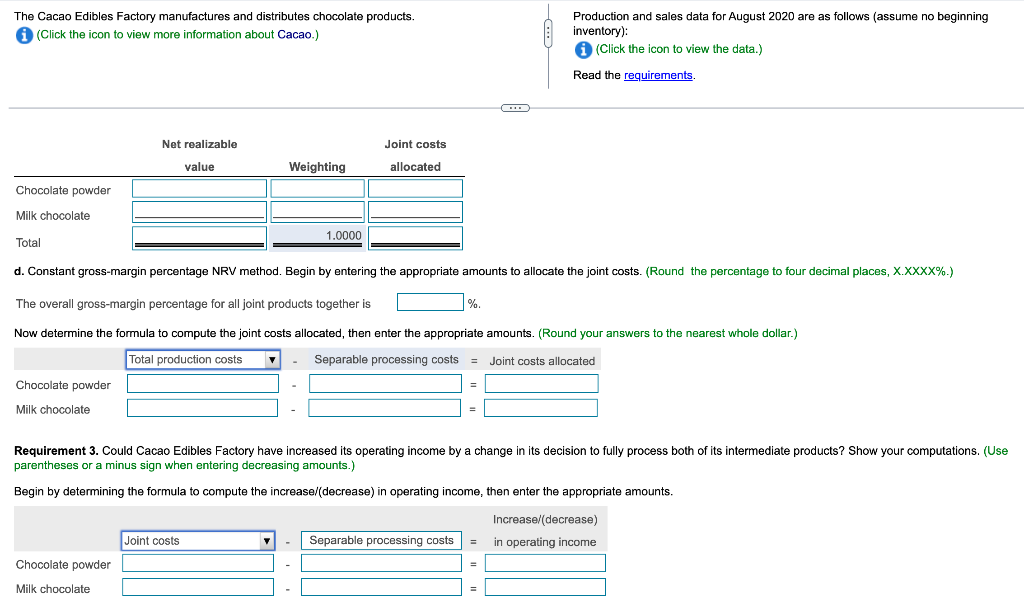 The Cacao Edibles Factory manufactures and distributes chocolate products.
(Click the icon to view more information about Cacao.)

Production and sales data for August 2020 are as follows (assume no beginning inventory):
(Click the icon to view the data.)
Read the requirements.

| | Net realizable value | Weighting | Joint costs allocated |
|---|---|---|---|
| Chocolate powder | | | |
| Milk chocolate | | | |
| Total | | 1.0000 | |

d. Constant gross-margin percentage NRV method. Begin by entering the appropriate amounts to allocate the joint costs. (Round the percentage to four decimal places, X.XXXX%.)

The overall gross-margin percentage for all joint products together is %.

Now determine the formula to compute the joint costs allocated, then enter the appropriate amounts. (Round your answers to the nearest whole dollar.)

| | Total production costs | - | Separable processing costs | = | Joint costs allocated |
|---|---|---|---|---|---|
| Chocolate powder | | - | | = | |
| Milk chocolate | | - | | = | |

Requirement 3. Could Cacao Edibles Factory have increased its operating income by a change in its decision to fully process both of its intermediate products? Show your computations. (Use parentheses or a minus sign when entering decreasing amounts.)

Begin by determining the formula to compute the increase/(decrease) in operating income, then enter the appropriate amounts.

| | Joint costs | - | Separable processing costs | = | Increase/(decrease) in operating income |
|---|---|---|---|---|---|
| Chocolate powder | | - | | = | |
| Milk chocolate | | - | | = | |