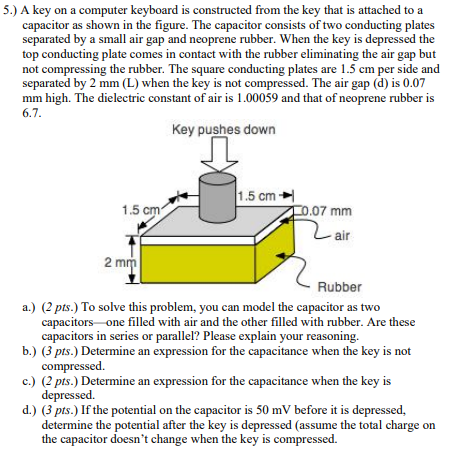 5.) A key on a computer keyboard is constructed from the key that is attached to a capacitor as shown in the figure. The capacitor consists of two conducting plates separated by a small air gap and neoprene rubber. When the key is depressed the top conducting plate comes in contact with the rubber eliminating the air gap but not compressing the rubber. The square conducting plates are 1.5 cm per side and separated by 2 mm (L) when the key is not compressed. The air gap (d) is 0.07 mm high. The dielectric constant of air is 1.00059 and that of neoprene rubber is 6.7.

Key pushes down

1.5 cm

1.5 cm

0.07 mm

air

2 mm

Rubber

a.) (2 pts.) To solve this problem, you can model the capacitor as two capacitors—one filled with air and the other filled with rubber. Are these capacitors in series or parallel? Please explain your reasoning.
b.) (3 pts.) Determine an expression for the capacitance when the key is not compressed.
c.) (2 pts.) Determine an expression for the capacitance when the key is depressed.
d.) (3 pts.) If the potential on the capacitor is 50 mV before it is depressed, determine the potential after the key is depressed (assume the total charge on the capacitor doesn't change when the key is compressed.