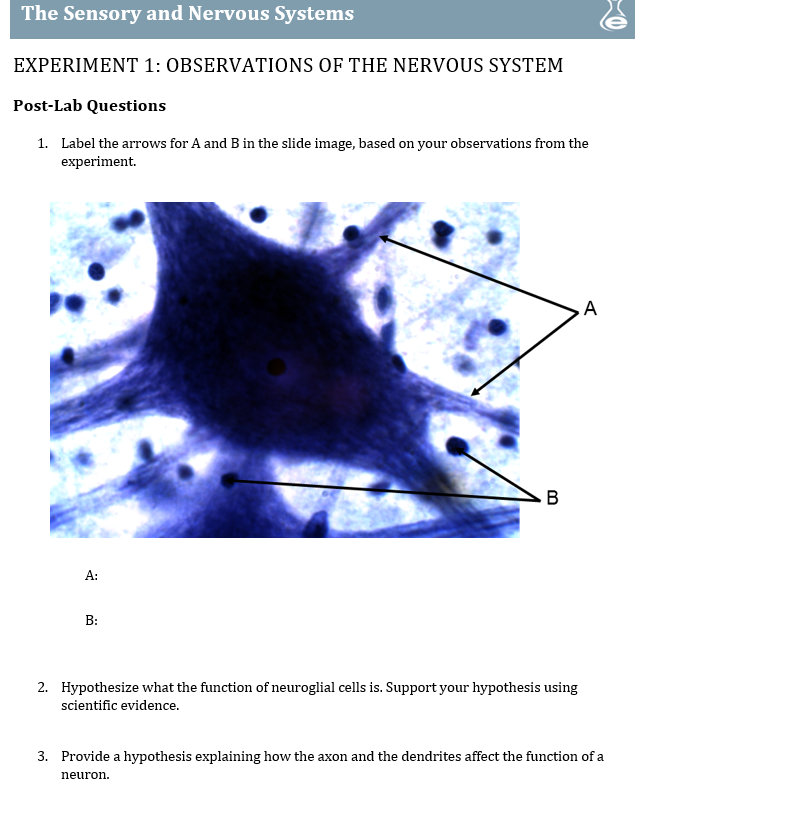 The Sensory and Nervous Systems

EXPERIMENT 1: OBSERVATIONS OF THE NERVOUS SYSTEM

Post-Lab Questions

1. Label the arrows for A and B in the slide image, based on your observations from the experiment.

A

B

A:

B:

2. Hypothesize what the function of neuroglial cells is. Support your hypothesis using scientific evidence.

3. Provide a hypothesis explaining how the axon and the dendrites affect the function of a neuron.