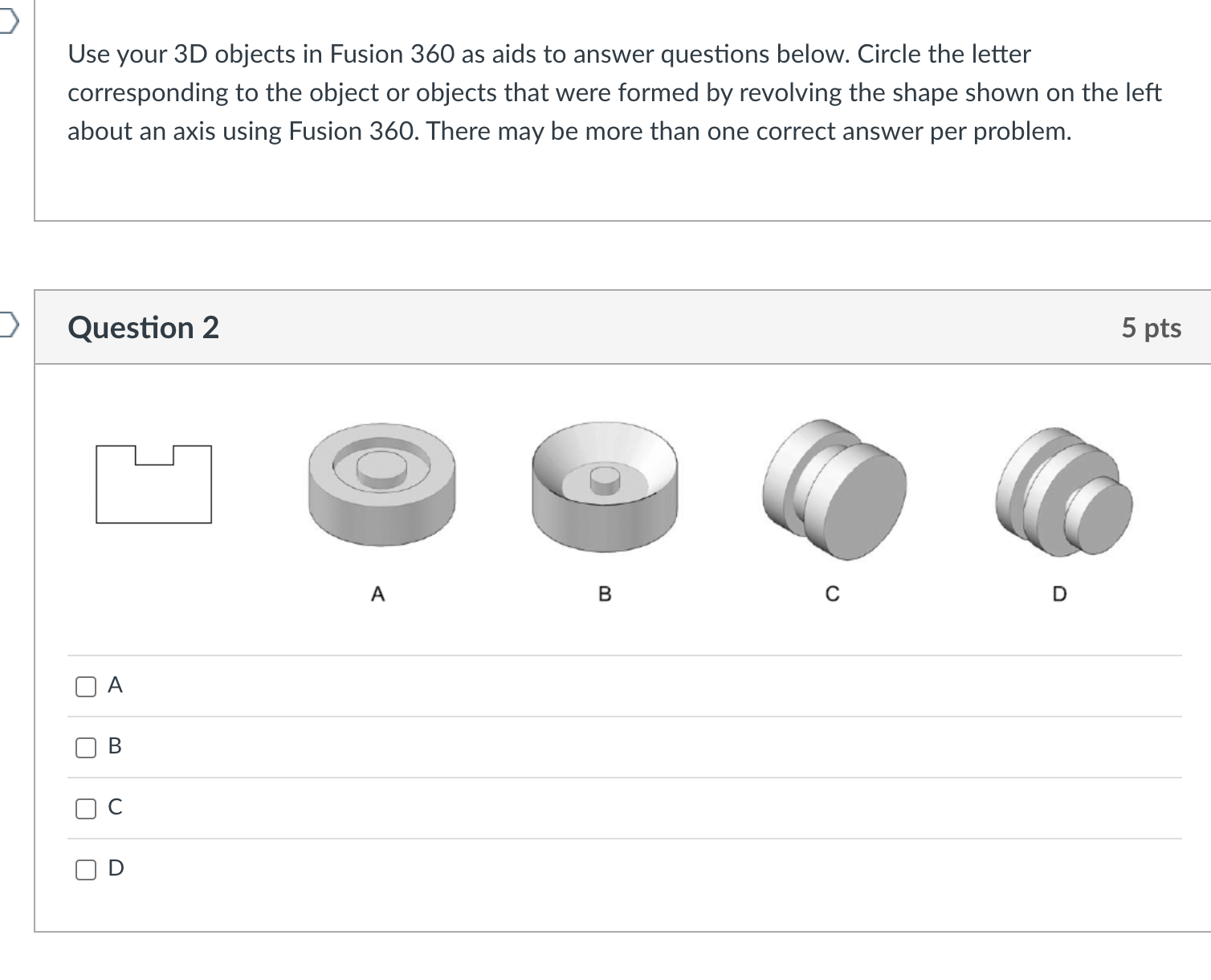 Use your 3D objects in Fusion 360 as aids to answer questions below. Circle the letter corresponding to the object or objects that were formed by revolving the shape shown on the left about an axis using Fusion 360. There may be more than one correct answer per problem.

Question 2

5 pts

A

B

C

D

A

B

C

D