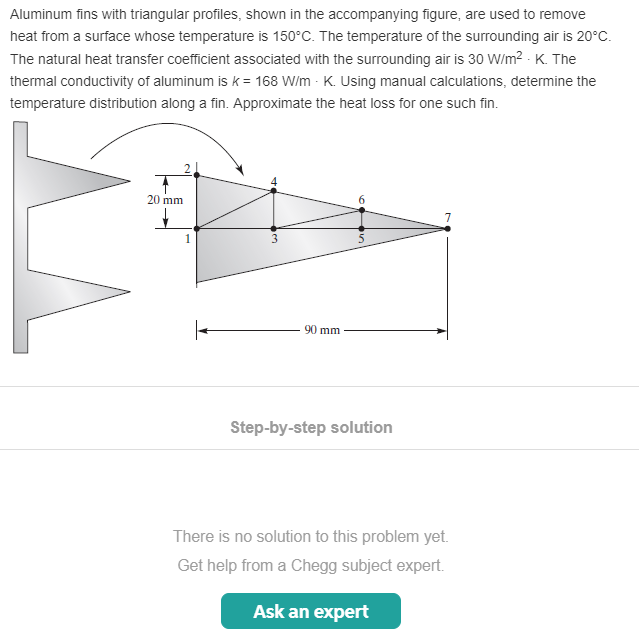 Aluminum fins with triangular profiles, shown in the accompanying figure, are used to remove heat from a surface whose temperature is 150°C. The temperature of the surrounding air is 20°C. The natural heat transfer coefficient associated with the surrounding air is 30 W/m$^2$ · K. The thermal conductivity of aluminum is $k$ = 168 W/m · K. Using manual calculations, determine the temperature distribution along a fin. Approximate the heat loss for one such fin.

2
4
6
7
20 mm
1
3
5
90 mm

Step-by-step solution

There is no solution to this problem yet.
Get help from a Chegg subject expert.

Ask an expert