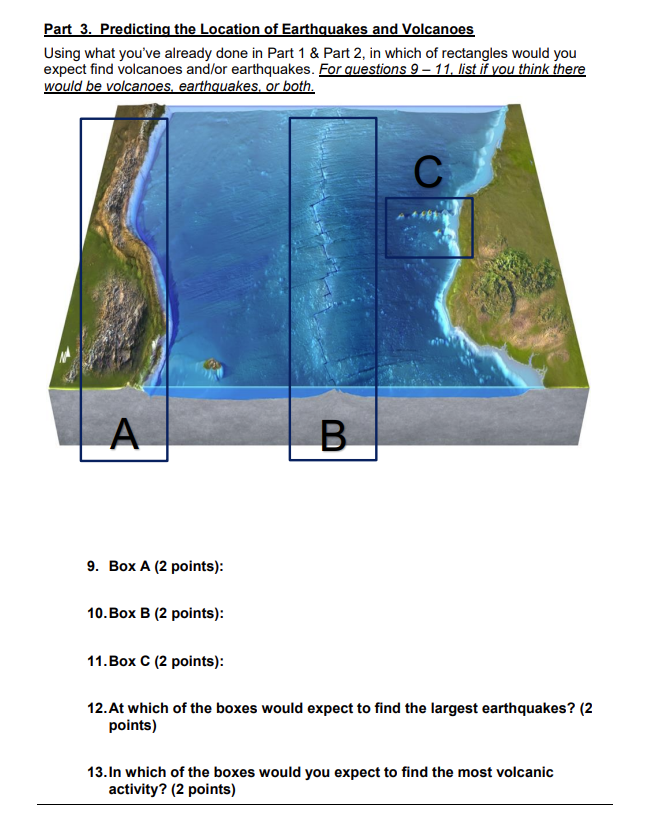 Part 3. Predicting the Location of Earthquakes and Volcanoes

Using what you've already done in Part 1 & Part 2, in which of rectangles would you expect find volcanoes and/or earthquakes. For questions 9 – 11, list if you think there would be volcanoes, earthquakes, or both.

C

A

B

9. Box A (2 points):

10. Box B (2 points):

11. Box C (2 points):

12. At which of the boxes would expect to find the largest earthquakes? (2 points)

13. In which of the boxes would you expect to find the most volcanic activity? (2 points)