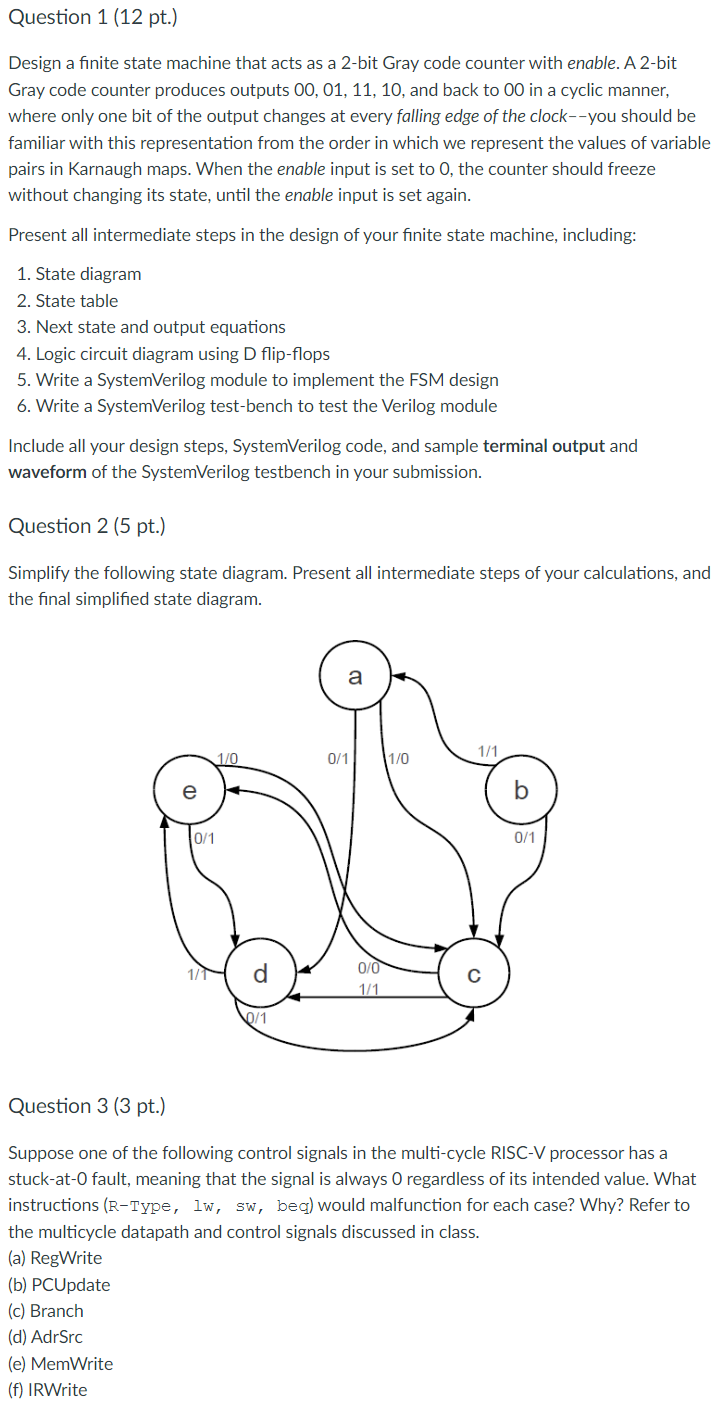 Question 1 (12 pt.)

Design a finite state machine that acts as a 2-bit Gray code counter with enable. A 2-bit Gray code counter produces outputs 00, 01, 11, 10, and back to 00 in a cyclic manner, where only one bit of the output changes at every falling edge of the clock--you should be familiar with this representation from the order in which we represent the values of variable pairs in Karnaugh maps. When the enable input is set to 0, the counter should freeze without changing its state, until the enable input is set again.

Present all intermediate steps in the design of your finite state machine, including:

1. State diagram
2. State table
3. Next state and output equations
4. Logic circuit diagram using D flip-flops
5. Write a SystemVerilog module to implement the FSM design
6. Write a SystemVerilog test-bench to test the Verilog module

Include all your design steps, SystemVerilog code, and sample terminal output and waveform of the SystemVerilog testbench in your submission.

Question 2 (5 pt.)

Simplify the following state diagram. Present all intermediate steps of your calculations, and the final simplified state diagram.

a
1/0
0/1
1/0
1/1
e
b
0/1
0/1
1/1
d
0/0
1/1
c
0/1

Question 3 (3 pt.)

Suppose one of the following control signals in the multi-cycle RISC-V processor has a stuck-at-0 fault, meaning that the signal is always 0 regardless of its intended value. What instructions (R-Type, lw, sw, beq) would malfunction for each case? Why? Refer to the multicycle datapath and control signals discussed in class.
(a) RegWrite
(b) PCUpdate
(c) Branch
(d) AdrSrc
(e) MemWrite
(f) IRWrite