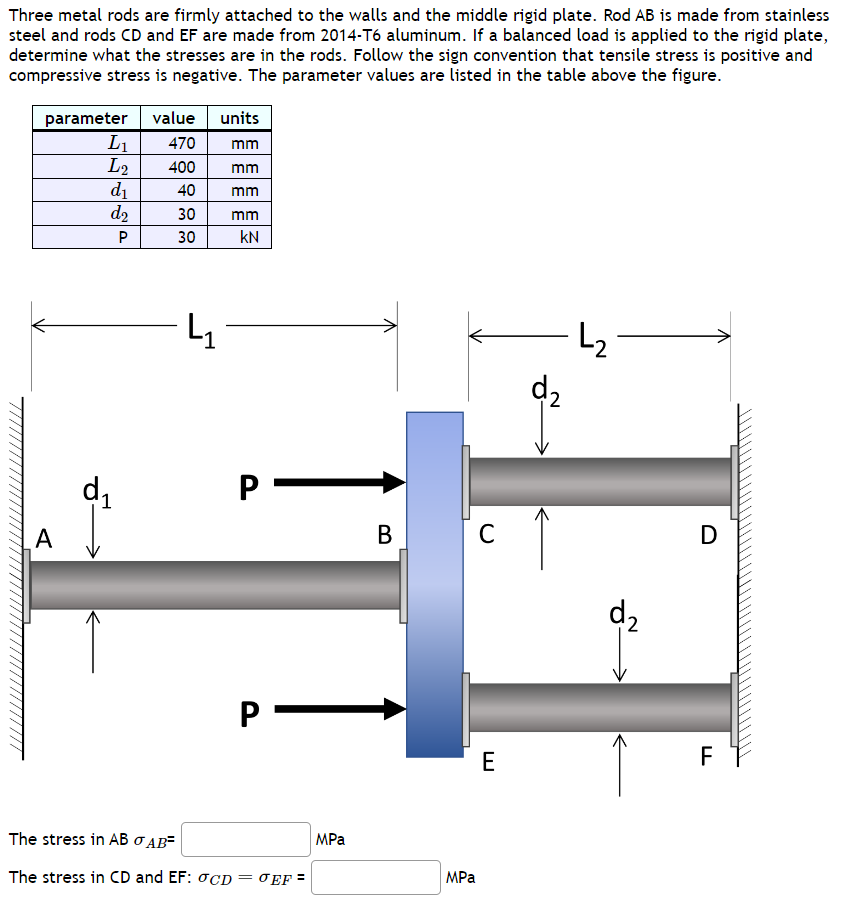 Three metal rods are firmly attached to the walls and the middle rigid plate. Rod AB is made from stainless steel and rods CD and EF are made from 2014-T6 aluminum. If a balanced load is applied to the rigid plate, determine what the stresses are in the rods. Follow the sign convention that tensile stress is positive and compressive stress is negative. The parameter values are listed in the table above the figure.

| parameter | value | units |
|---|---|---|
| $L_1$ | 470 | mm |
| $L_2$ | 400 | mm |
| $d_1$ | 40 | mm |
| $d_2$ | 30 | mm |
| P | 30 | kN |

$L_1$

$L_2$

$d_2$

$d_1$

P

A

B

C

D

$d_2$

P

E

F

The stress in AB $\sigma_{AB}$= MPa

The stress in CD and EF: $\sigma_{CD} = \sigma_{EF}$ = MPa