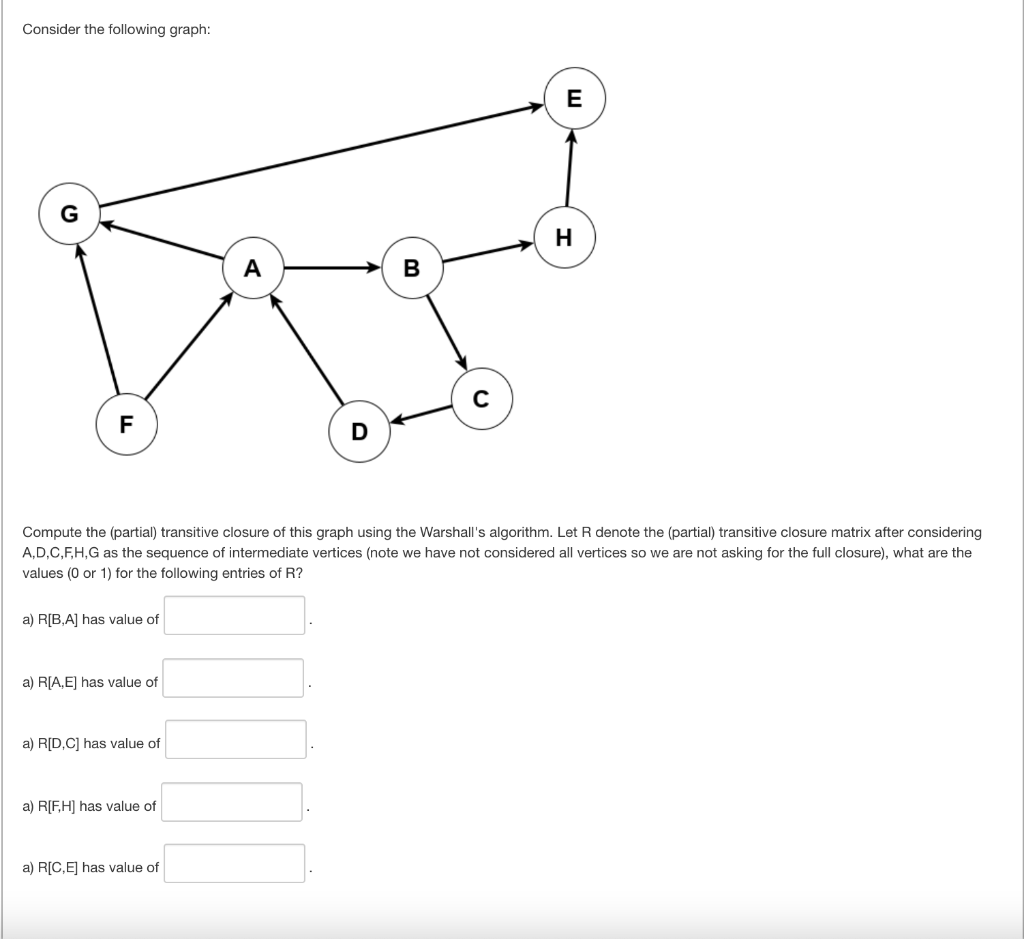 Consider the following graph:

E

G

H

A

B

C

F

D

Compute the (partial) transitive closure of this graph using the Warshall's algorithm. Let R denote the (partial) transitive closure matrix after considering A,D,C,F,H,G as the sequence of intermediate vertices (note we have not considered all vertices so we are not asking for the full closure), what are the values (0 or 1) for the following entries of R?

a) R[B,A] has value of .

a) R[A,E] has value of .

a) R[D,C] has value of .

a) R[F,H] has value of .

a) R[C,E] has value of .