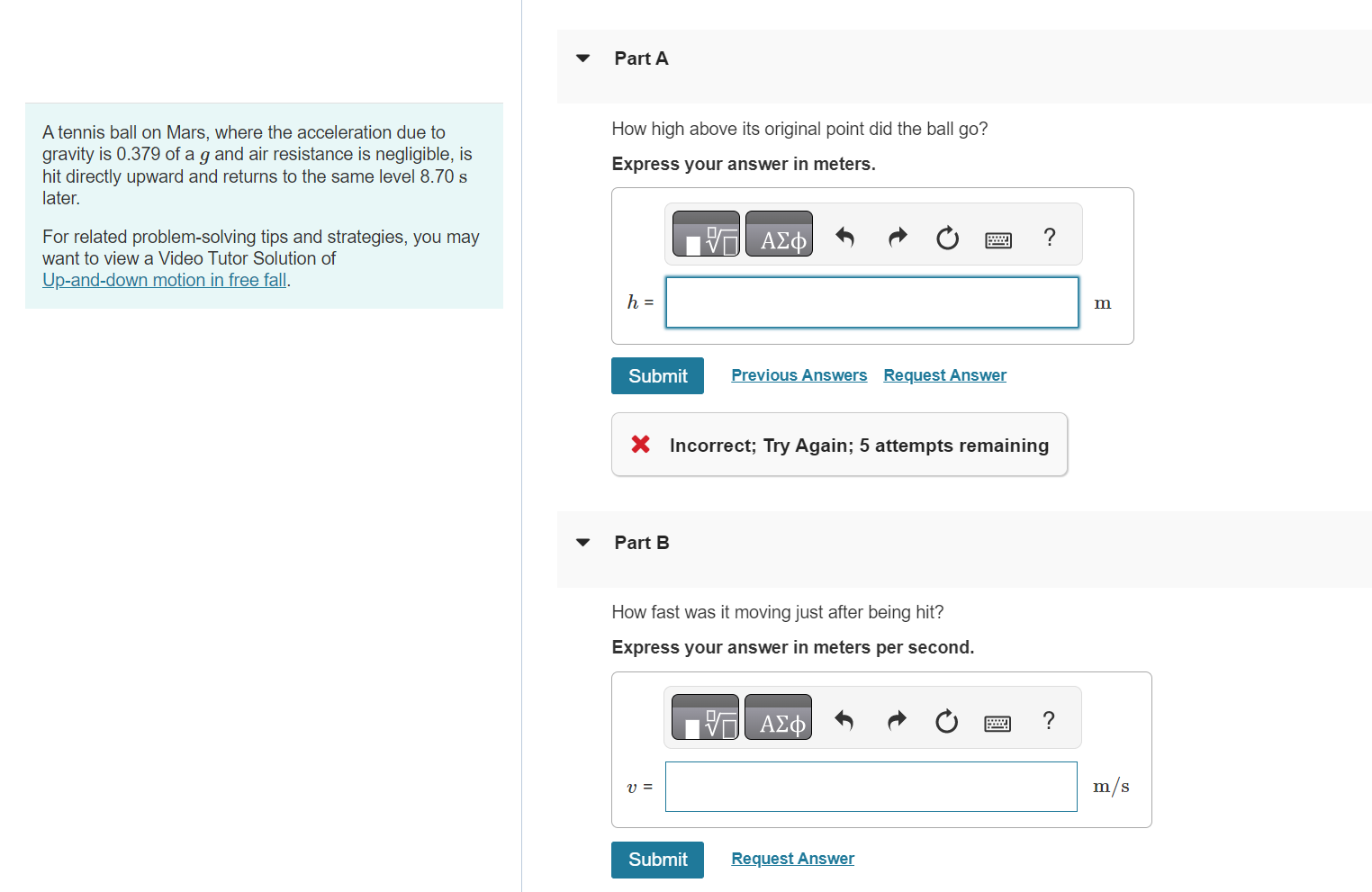 A tennis ball on Mars, where the acceleration due to gravity is 0.379 of a $g$ and air resistance is negligible, is hit directly upward and returns to the same level 8.70 s later.

For related problem-solving tips and strategies, you may want to view a Video Tutor Solution of Up-and-down motion in free fall.

Part A

How high above its original point did the ball go?

Express your answer in meters.

ΑΣφ ?

$h$ = m

Submit Previous Answers Request Answer

Incorrect; Try Again; 5 attempts remaining

Part B

How fast was it moving just after being hit?

Express your answer in meters per second.

ΑΣφ ?

$v$ = m/s

Submit Request Answer