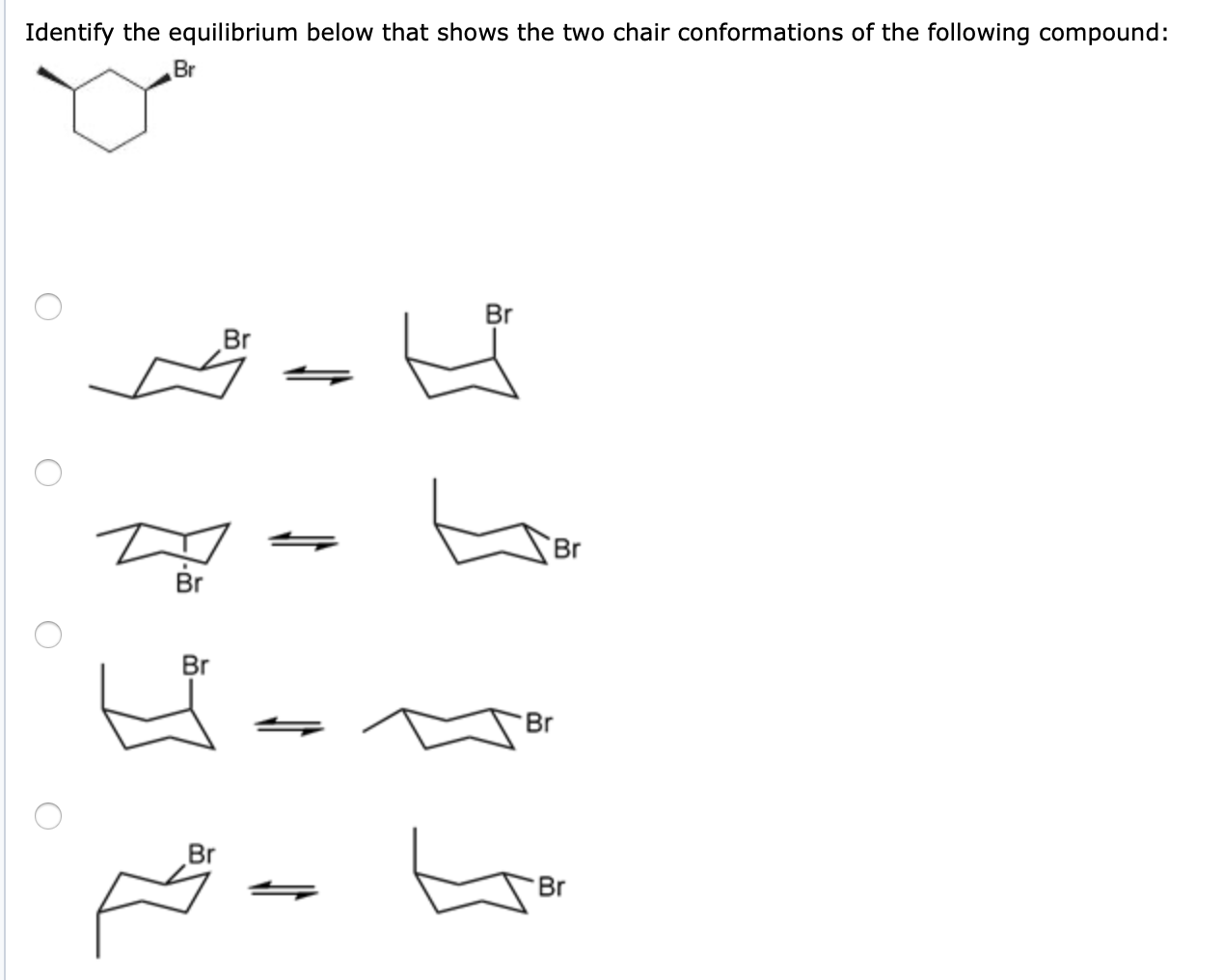 Identify the equilibrium below that shows the two chair conformations of the following compound:

Br

Br

Br

Br

Br

Br

Br

Br

Br