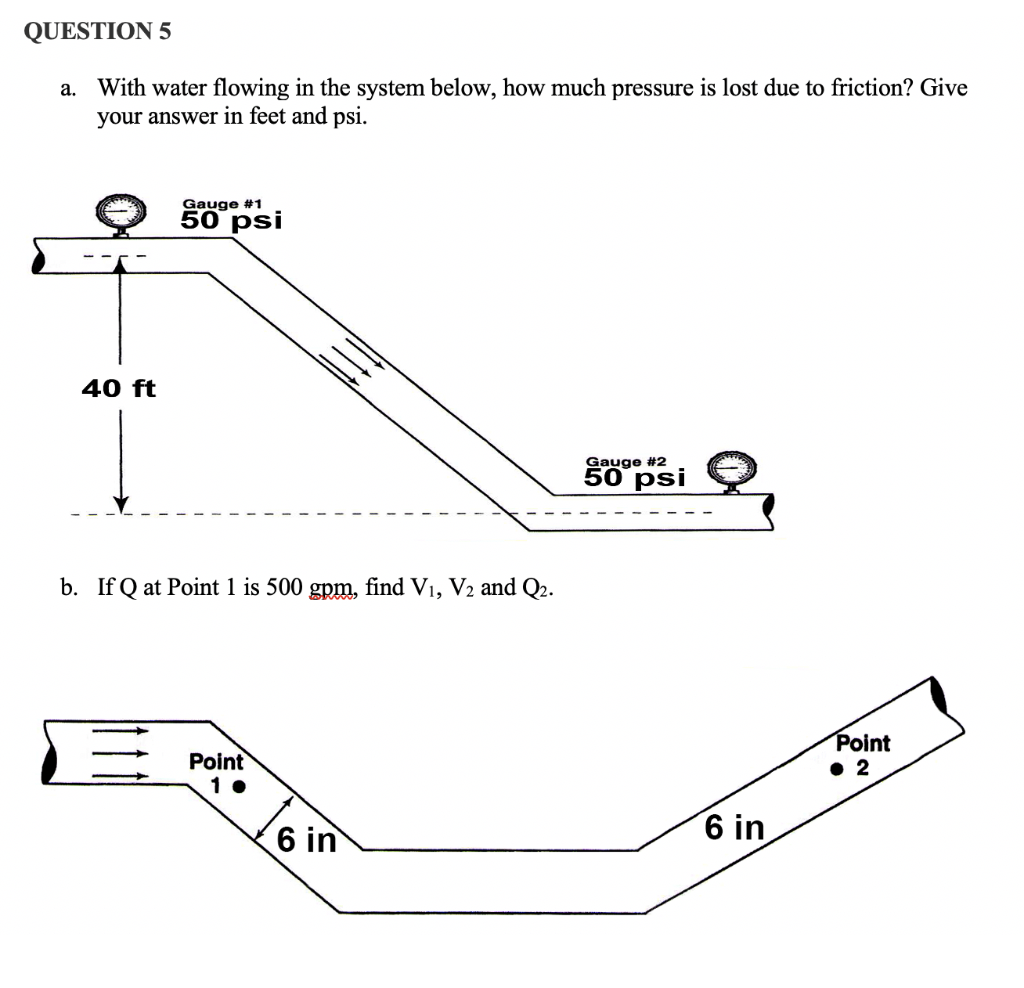 QUESTION 5

a. With water flowing in the system below, how much pressure is lost due to friction? Give your answer in feet and psi.

Gauge #1
50 psi

40 ft

Gauge #2
50 psi

b. If Q at Point 1 is 500 gpm, find $V_1$, $V_2$ and $Q_2$.

Point
1

6 in

6 in

Point
2