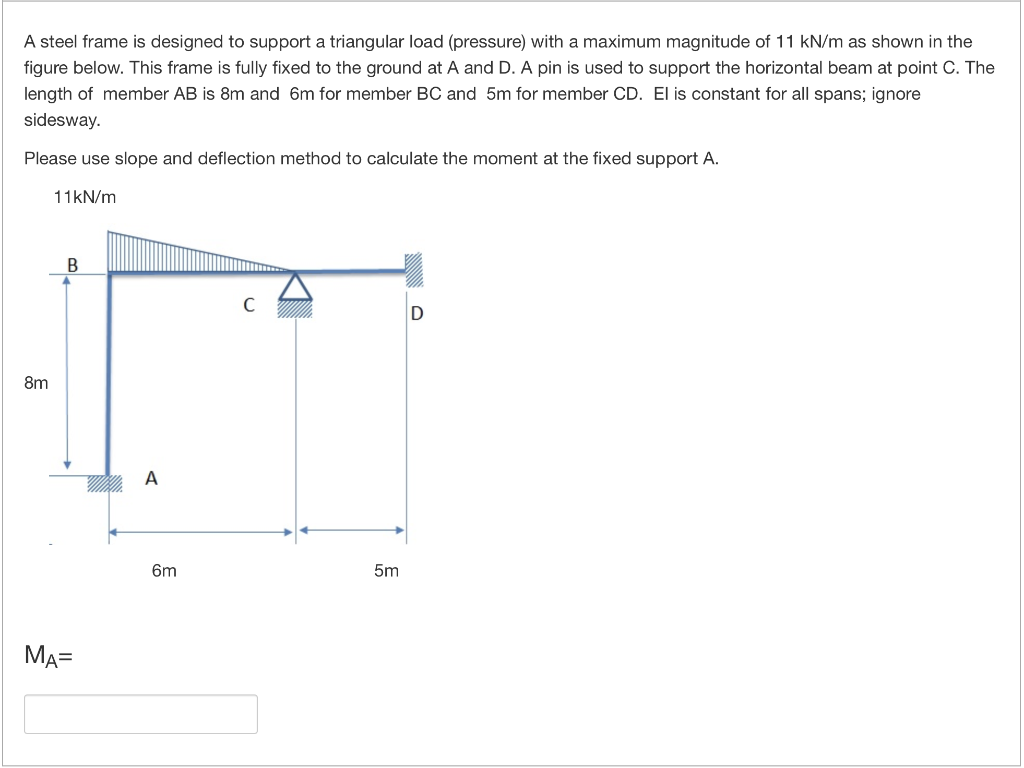 A steel frame is designed to support a triangular load (pressure) with a maximum magnitude of 11 kN/m as shown in the figure below. This frame is fully fixed to the ground at A and D. A pin is used to support the horizontal beam at point C. The length of member AB is 8m and 6m for member BC and 5m for member CD. EI is constant for all spans; ignore sidesway.

Please use slope and deflection method to calculate the moment at the fixed support A.

11kN/m

B

C

D

8m

A

6m

5m

$M_A$=