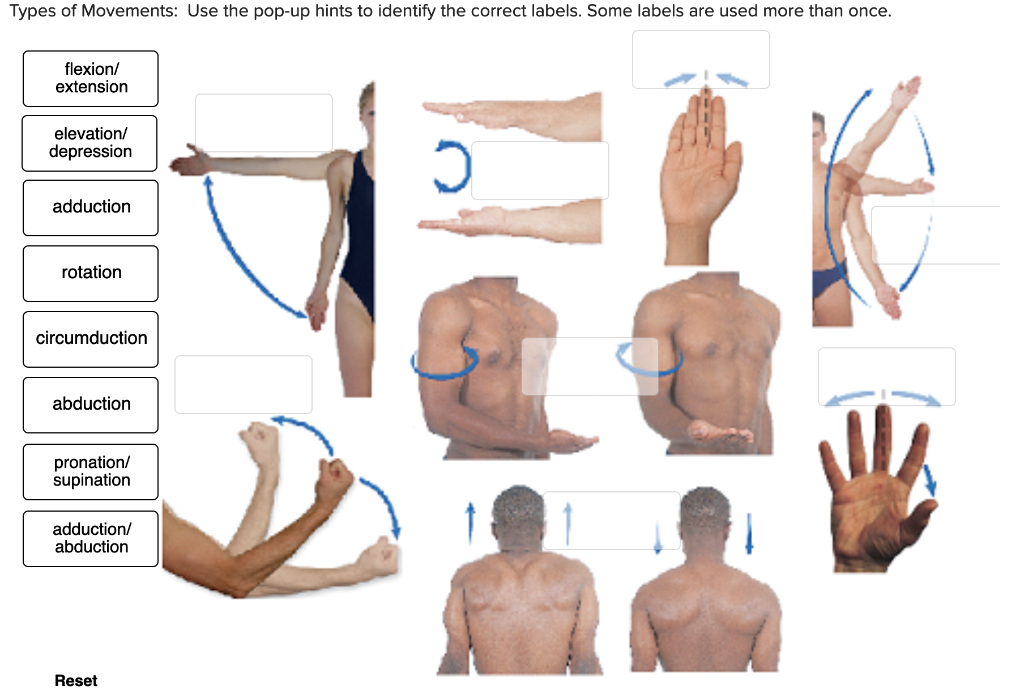 Types of Movements: Use the pop-up hints to identify the correct labels. Some labels are used more than once.

flexion/ extension

elevation/ depression

adduction

rotation

circumduction

abduction

pronation/ supination

adduction/ abduction

Reset