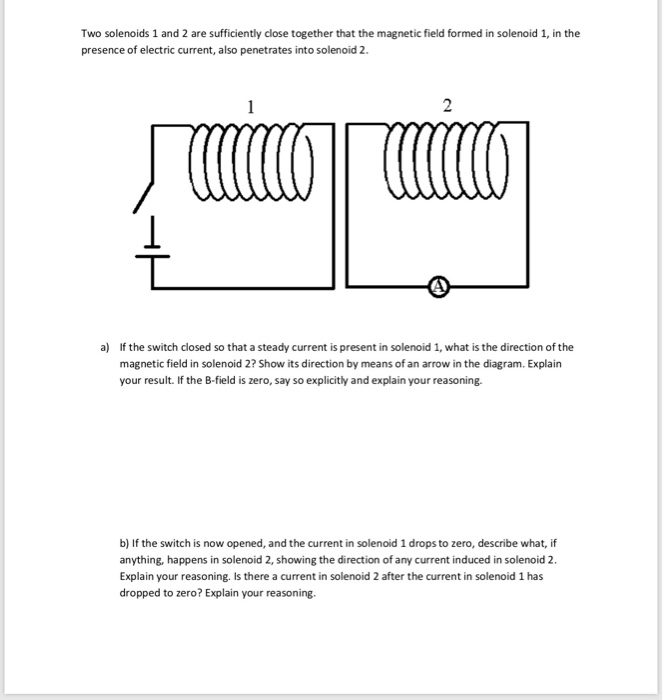 Two solenoids 1 and 2 are sufficiently close together that the magnetic field formed in solenoid 1, in the presence of electric current, also penetrates into solenoid 2.

1

2

A

a) If the switch closed so that a steady current is present in solenoid 1, what is the direction of the magnetic field in solenoid 2? Show its direction by means of an arrow in the diagram. Explain your result. If the B-field is zero, say so explicitly and explain your reasoning.

b) If the switch is now opened, and the current in solenoid 1 drops to zero, describe what, if anything, happens in solenoid 2, showing the direction of any current induced in solenoid 2. Explain your reasoning. Is there a current in solenoid 2 after the current in solenoid 1 has dropped to zero? Explain your reasoning.