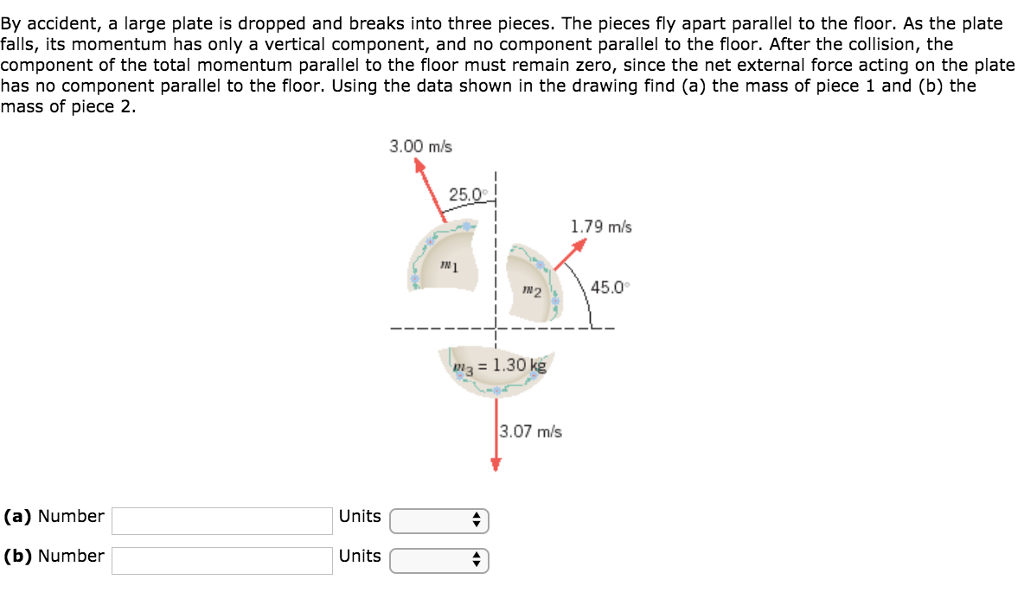 By accident, a large plate is dropped and breaks into three pieces. The pieces fly apart parallel to the floor. As the plate falls, its momentum has only a vertical component, and no component parallel to the floor. After the collision, the component of the total momentum parallel to the floor must remain zero, since the net external force acting on the plate has no component parallel to the floor. Using the data shown in the drawing find (a) the mass of piece 1 and (b) the mass of piece 2.

3.00 m/s

25.0°

1.79 m/s

$m_1$

$m_2$

45.0°

$m_3$ = 1.30 kg

3.07 m/s

(a) Number Units

(b) Number Units