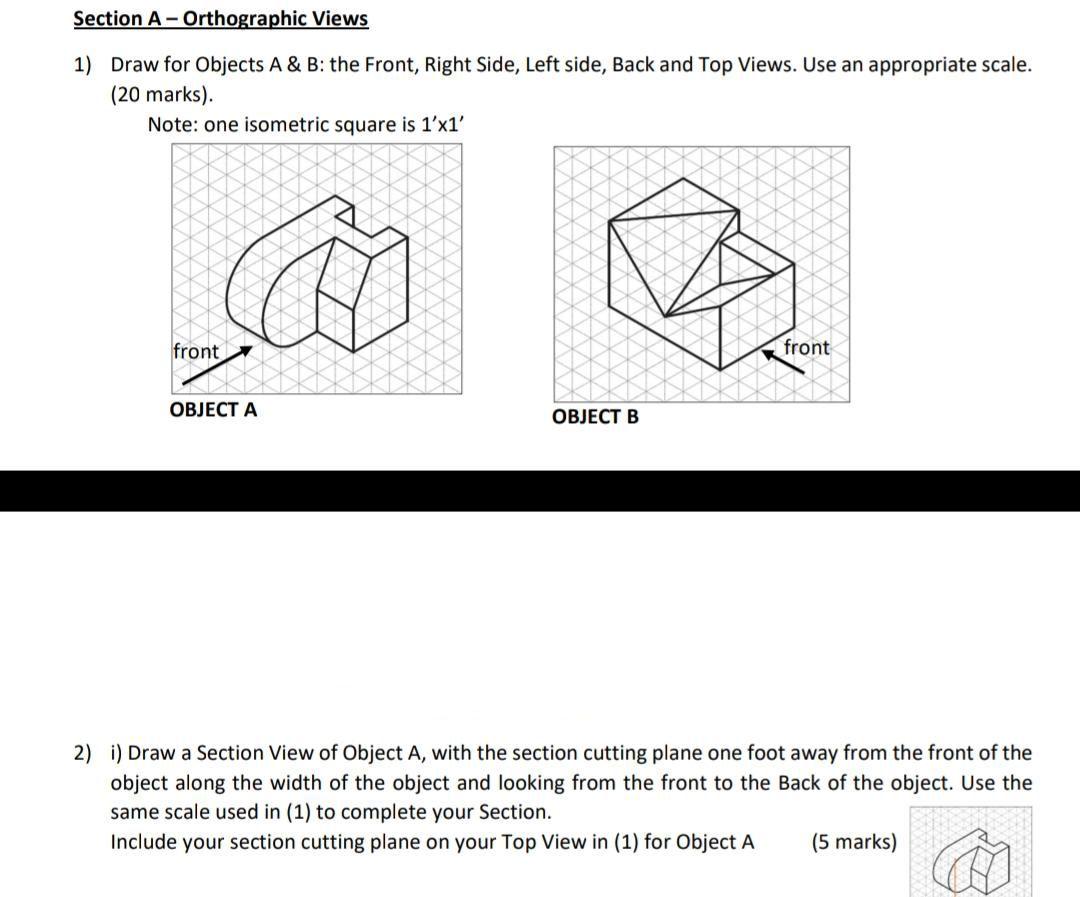 Section A – Orthographic Views

1) Draw for Objects A & B: the Front, Right Side, Left side, Back and Top Views. Use an appropriate scale. (20 marks).

Note: one isometric square is 1'x1'

front

OBJECT A

front

OBJECT B

2) i) Draw a Section View of Object A, with the section cutting plane one foot away from the front of the object along the width of the object and looking from the front to the Back of the object. Use the same scale used in (1) to complete your Section.

Include your section cutting plane on your Top View in (1) for Object A (5 marks)