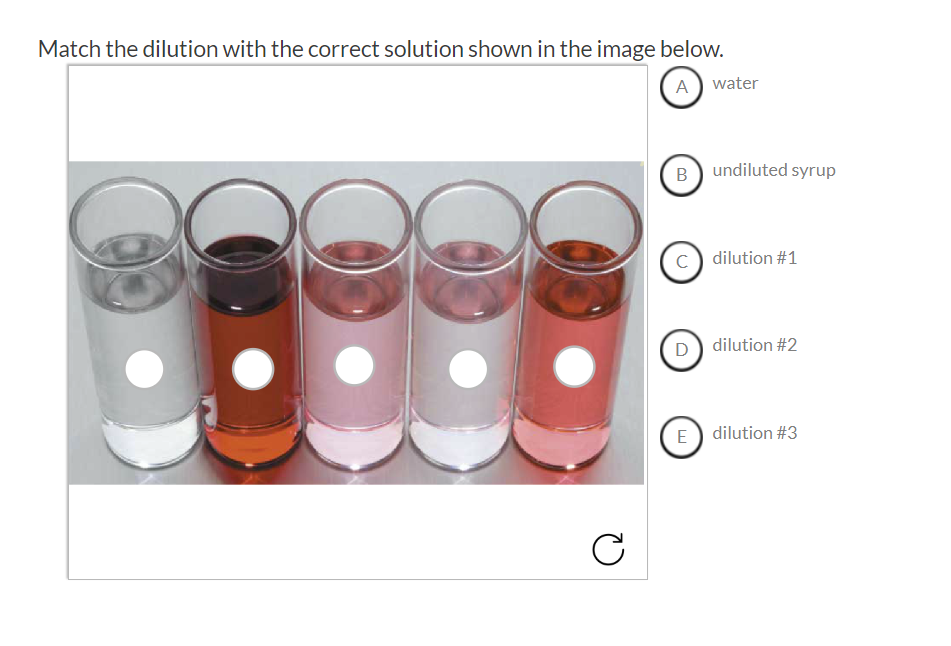 Match the dilution with the correct solution shown in the image below.

A water

B undiluted syrup

C dilution #1

D dilution #2

E dilution #3