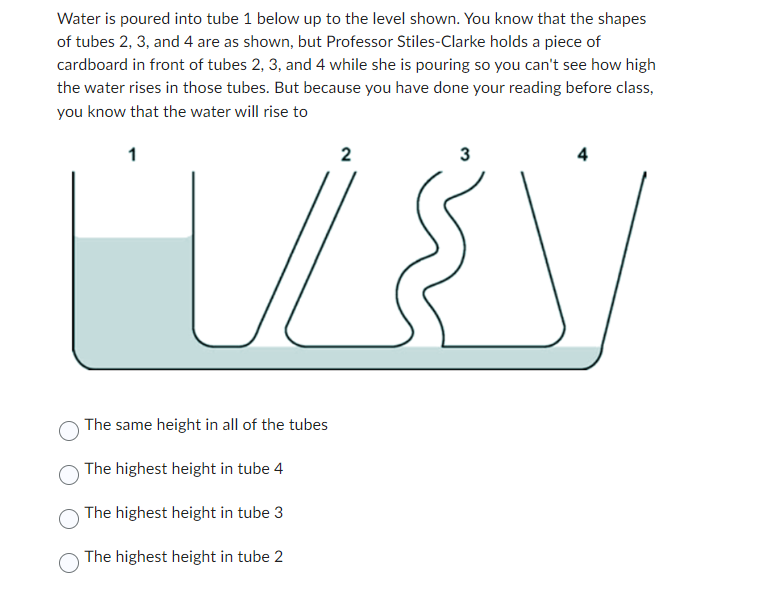 Water is poured into tube 1 below up to the level shown. You know that the shapes of tubes 2, 3, and 4 are as shown, but Professor Stiles-Clarke holds a piece of cardboard in front of tubes 2, 3, and 4 while she is pouring so you can't see how high the water rises in those tubes. But because you have done your reading before class, you know that the water will rise to

1
2
3
4

The same height in all of the tubes

The highest height in tube 4

The highest height in tube 3

The highest height in tube 2