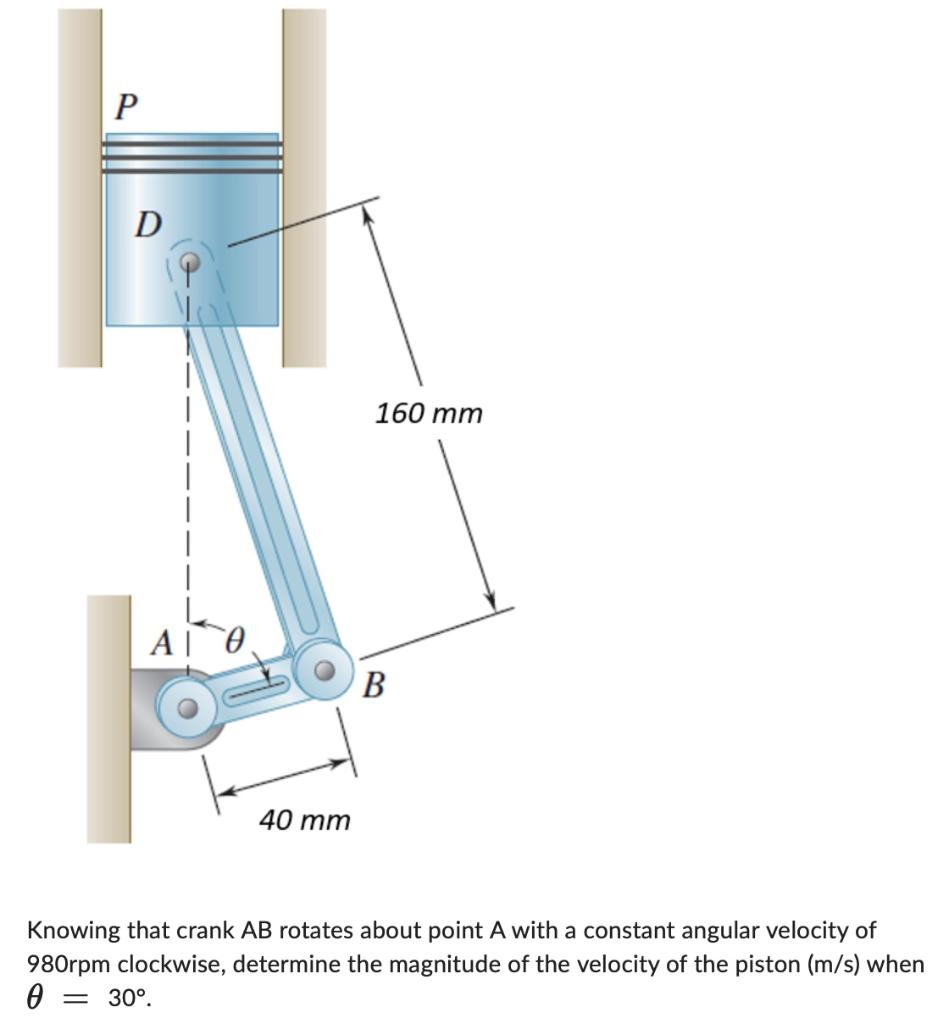 P

D

160 mm

A

$\theta$

B

40 mm

Knowing that crank AB rotates about point A with a constant angular velocity of 980rpm clockwise, determine the magnitude of the velocity of the piston (m/s) when $\theta = 30°$.