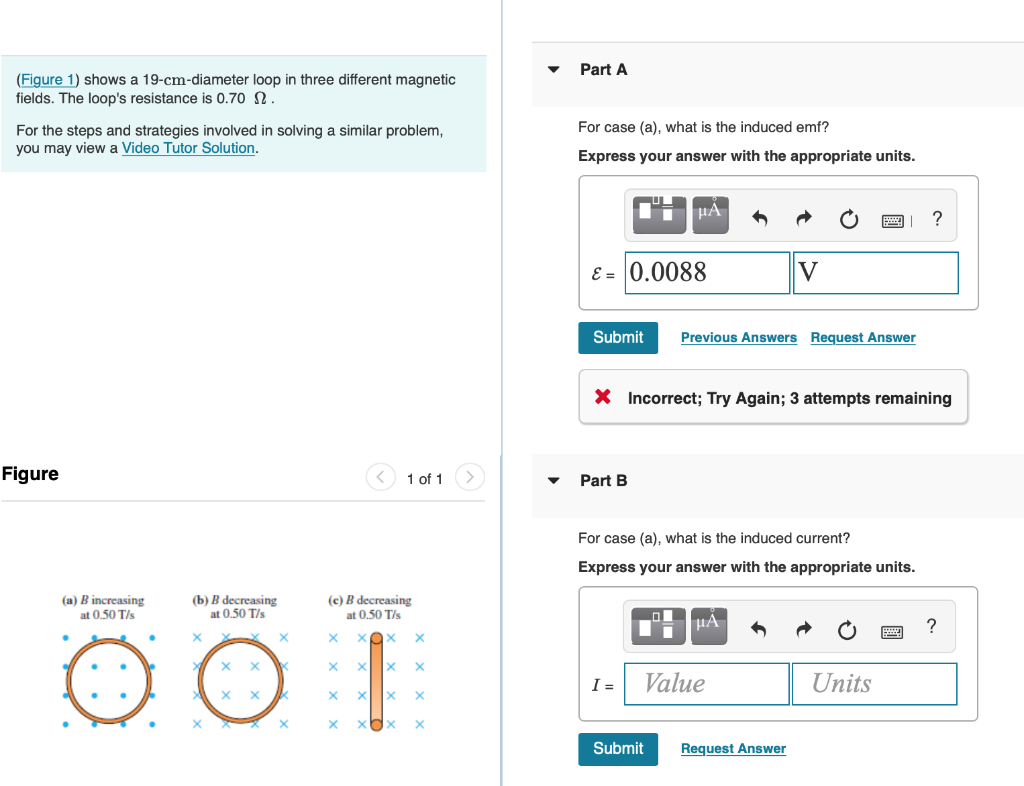 (Figure 1) shows a 19-cm-diameter loop in three different magnetic fields. The loop's resistance is 0.70 $\Omega$ .

For the steps and strategies involved in solving a similar problem, you may view a Video Tutor Solution.

Figure

1 of 1

(a) $B$ increasing at 0.50 T/s

(b) $B$ decreasing at 0.50 T/s

(c) $B$ decreasing at 0.50 T/s

Part A

For case (a), what is the induced emf?

Express your answer with the appropriate units.

μÅ ?

$\mathcal{E}$ = 0.0088 V

Submit Previous Answers Request Answer

Incorrect; Try Again; 3 attempts remaining

Part B

For case (a), what is the induced current?

Express your answer with the appropriate units.

μÅ ?

$I$ = Value Units

Submit Request Answer