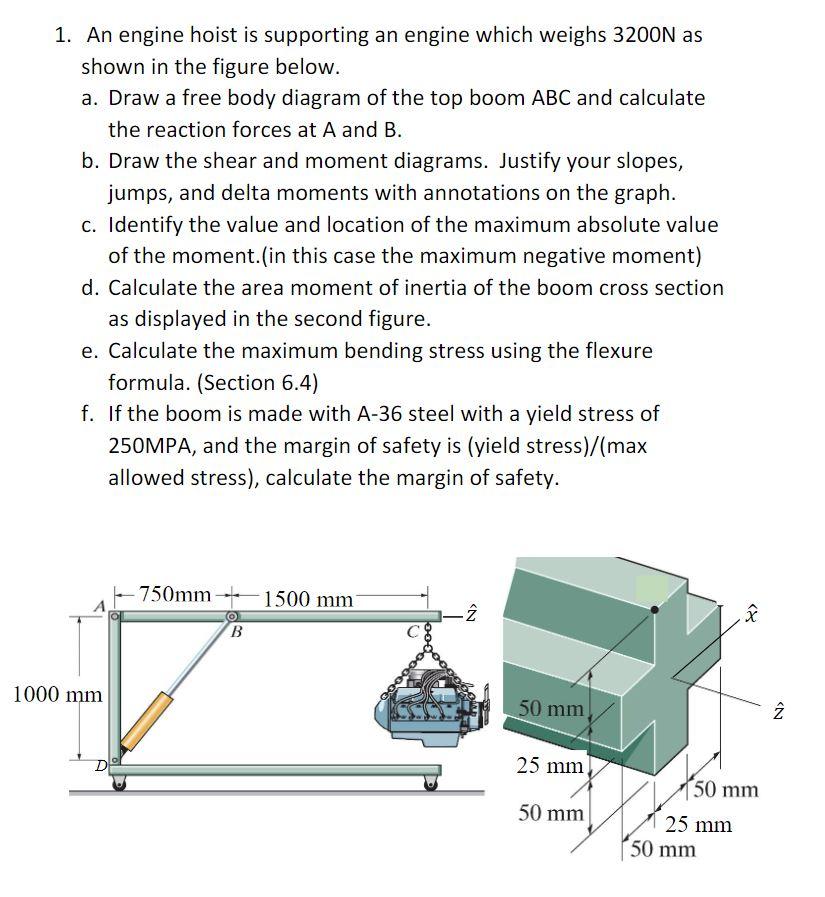 1. An engine hoist is supporting an engine which weighs 3200N as shown in the figure below.

a. Draw a free body diagram of the top boom ABC and calculate the reaction forces at A and B.

b. Draw the shear and moment diagrams. Justify your slopes, jumps, and delta moments with annotations on the graph.

c. Identify the value and location of the maximum absolute value of the moment.(in this case the maximum negative moment)

d. Calculate the area moment of inertia of the boom cross section as displayed in the second figure.

e. Calculate the maximum bending stress using the flexure formula. (Section 6.4)

f. If the boom is made with A-36 steel with a yield stress of 250MPA, and the margin of safety is (yield stress)/(max allowed stress), calculate the margin of safety.

750mm
1500 mm
A
B
C
$\hat{z}$
1000 mm
D

$\hat{x}$
$\hat{z}$
50 mm
25 mm
50 mm
50 mm
25 mm
50 mm