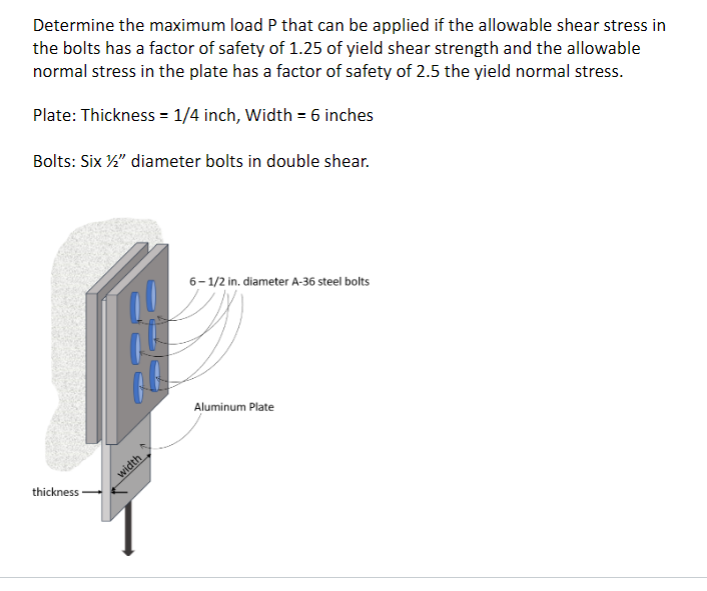 Determine the maximum load P that can be applied if the allowable shear stress in the bolts has a factor of safety of 1.25 of yield shear strength and the allowable normal stress in the plate has a factor of safety of 2.5 the yield normal stress.

Plate: Thickness = 1/4 inch, Width = 6 inches

Bolts: Six ½" diameter bolts in double shear.

6 – 1/2 in. diameter A-36 steel bolts

Aluminum Plate

width

thickness