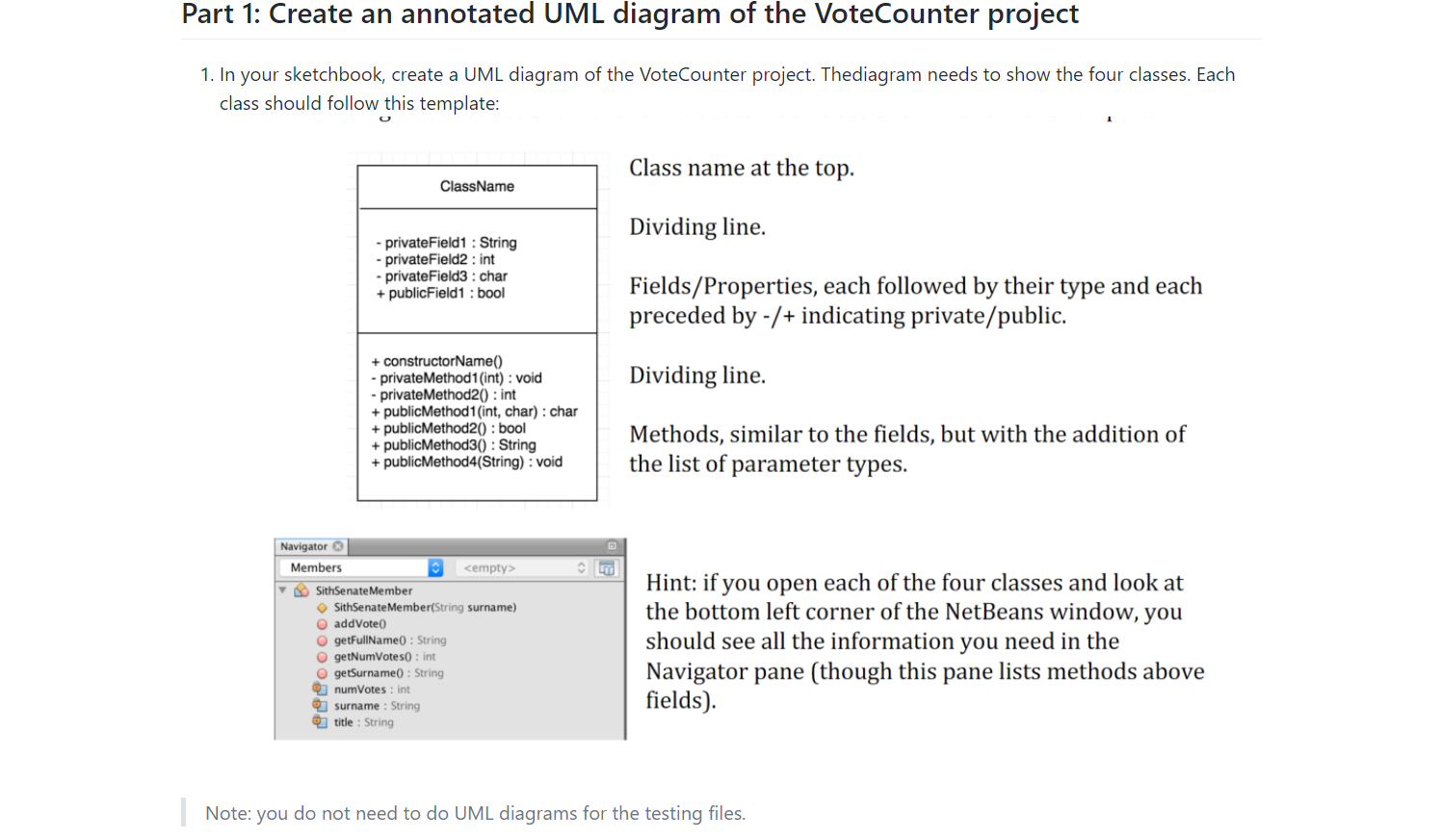 Part 1: Create an annotated UML diagram of the VoteCounter project

1. In your sketchbook, create a UML diagram of the VoteCounter project. Thediagram needs to show the four classes. Each class should follow this template:

ClassName

- privateField1 : String
- privateField2 : int
- privateField3 : char
+ publicField1 : bool

+ constructorName()
- privateMethod1(int) : void
- privateMethod2() : int
+ publicMethod1(int, char) : char
+ publicMethod2() : bool
+ publicMethod3() : String
+ publicMethod4(String) : void

Class name at the top.

Dividing line.

Fields/Properties, each followed by their type and each preceded by -/+ indicating private/public.

Dividing line.

Methods, similar to the fields, but with the addition of the list of parameter types.

Navigator
Members
<empty>
SithSenateMember
SithSenateMember(String surname)
addVote()
getFullName() : String
getNumVotes() : int
getSurname() : String
numVotes : int
surname : String
title : String

Hint: if you open each of the four classes and look at the bottom left corner of the NetBeans window, you should see all the information you need in the Navigator pane (though this pane lists methods above fields).

Note: you do not need to do UML diagrams for the testing files.