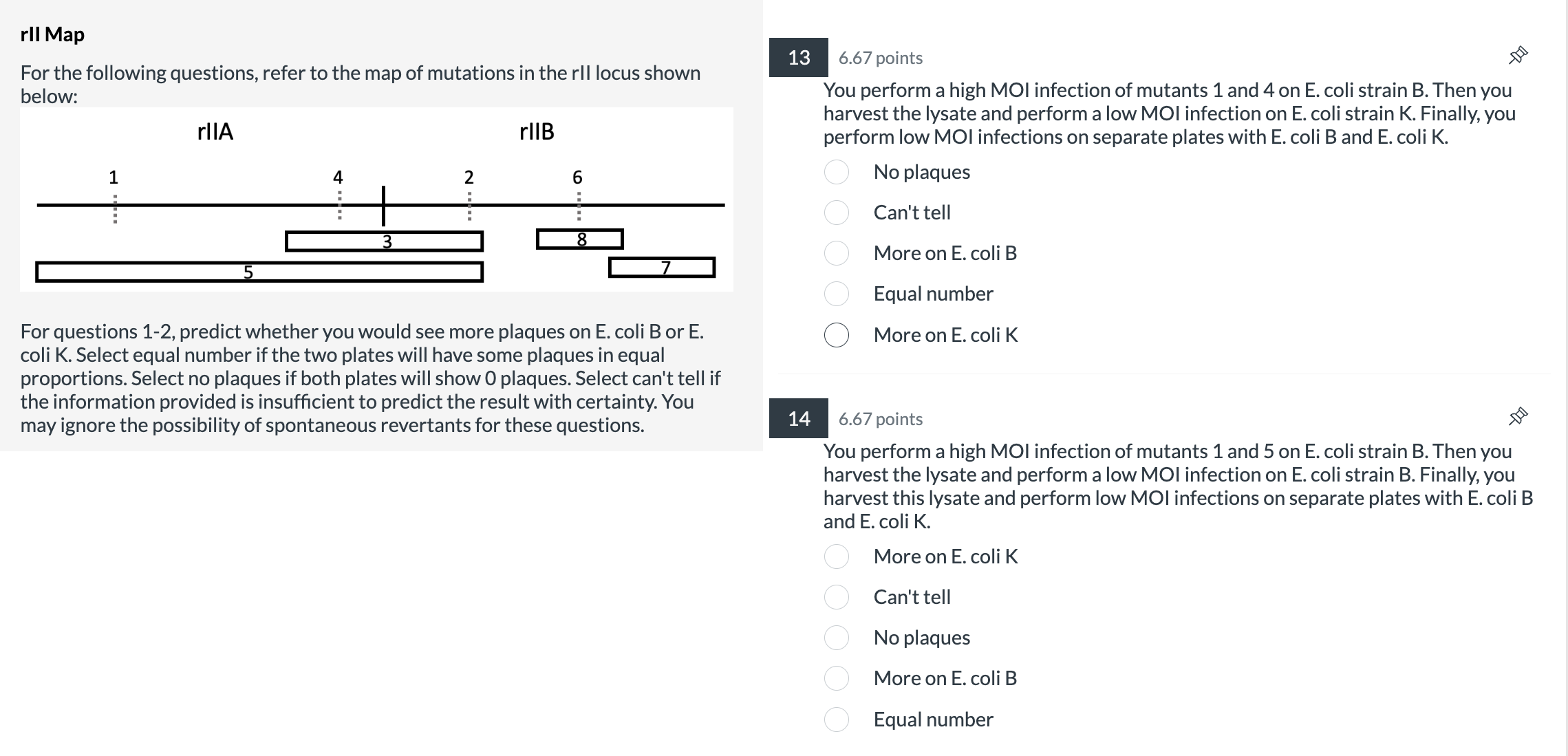 rII Map

For the following questions, refer to the map of mutations in the rII locus shown below:

rIIA

rIIB

1

4

2

6

3

8

5

7

For questions 1-2, predict whether you would see more plaques on E. coli B or E. coli K. Select equal number if the two plates will have some plaques in equal proportions. Select no plaques if both plates will show 0 plaques. Select can't tell if the information provided is insufficient to predict the result with certainty. You may ignore the possibility of spontaneous revertants for these questions.

13

6.67 points

You perform a high MOI infection of mutants 1 and 4 on E. coli strain B. Then you harvest the lysate and perform a low MOI infection on E. coli strain K. Finally, you perform low MOI infections on separate plates with E. coli B and E. coli K.

No plaques

Can't tell

More on E. coli B

Equal number

More on E. coli K

14

6.67 points

You perform a high MOI infection of mutants 1 and 5 on E. coli strain B. Then you harvest the lysate and perform a low MOI infection on E. coli strain B. Finally, you harvest this lysate and perform low MOI infections on separate plates with E. coli B and E. coli K.

More on E. coli K

Can't tell

No plaques

More on E. coli B

Equal number