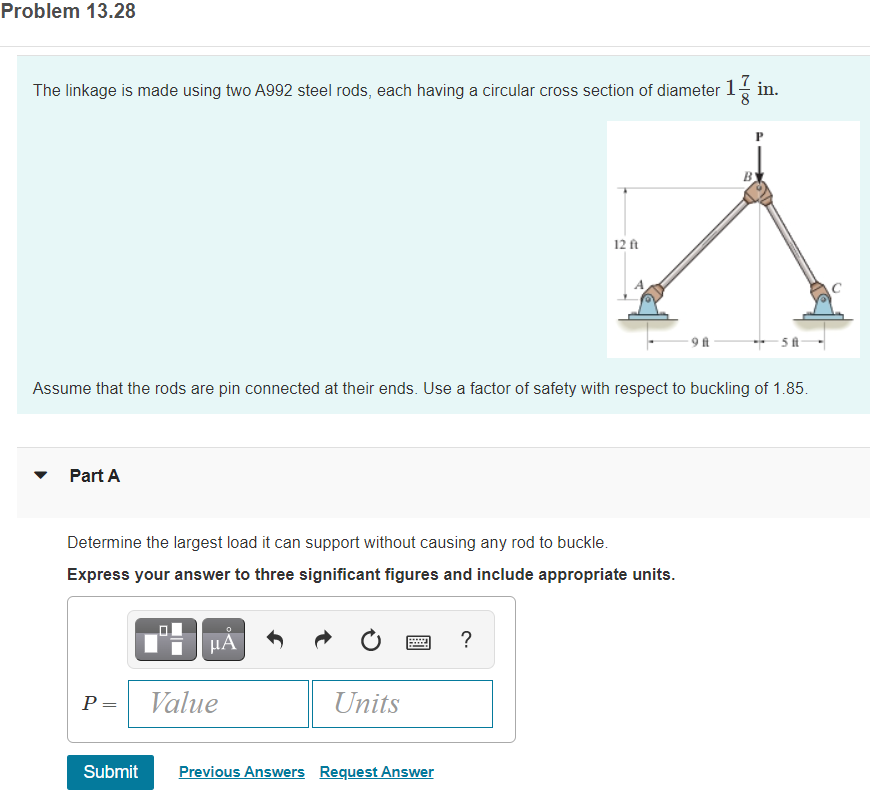 Problem 13.28

The linkage is made using two A992 steel rods, each having a circular cross section of diameter $1\frac{7}{8}$ in.

P
B
12 ft
A
C
9 ft
5 ft

Assume that the rods are pin connected at their ends. Use a factor of safety with respect to buckling of 1.85.

Part A

Determine the largest load it can support without causing any rod to buckle.

Express your answer to three significant figures and include appropriate units.

μÅ ?

$P =$ Value Units

Submit Previous Answers Request Answer