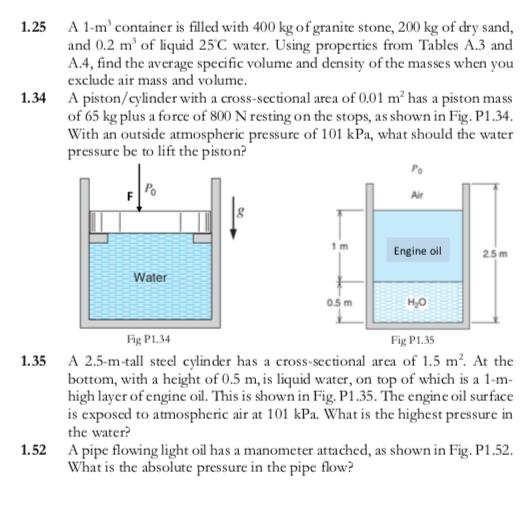 1.25 A 1-m$^3$ container is filled with 400 kg of granite stone, 200 kg of dry sand, and 0.2 m$^3$ of liquid 25°C water. Using properties from Tables A.3 and A.4, find the average specific volume and density of the masses when you exclude air mass and volume.

1.34 A piston/cylinder with a cross-sectional area of 0.01 m$^2$ has a piston mass of 65 kg plus a force of 800 N resting on the stops, as shown in Fig. P1.34. With an outside atmospheric pressure of 101 kPa, what should the water pressure be to lift the piston?

F
$P_0$
$g$
Water
Fig P1.34

$P_0$
Air
1 m
Engine oil
2.5 m
0.5 m
$H_2O$
Fig P1.35

1.35 A 2.5-m-tall steel cylinder has a cross-sectional area of 1.5 m$^2$. At the bottom, with a height of 0.5 m, is liquid water, on top of which is a 1-m-high layer of engine oil. This is shown in Fig. P1.35. The engine oil surface is exposed to atmospheric air at 101 kPa. What is the highest pressure in the water?

1.52 A pipe flowing light oil has a manometer attached, as shown in Fig. P1.52. What is the absolute pressure in the pipe flow?