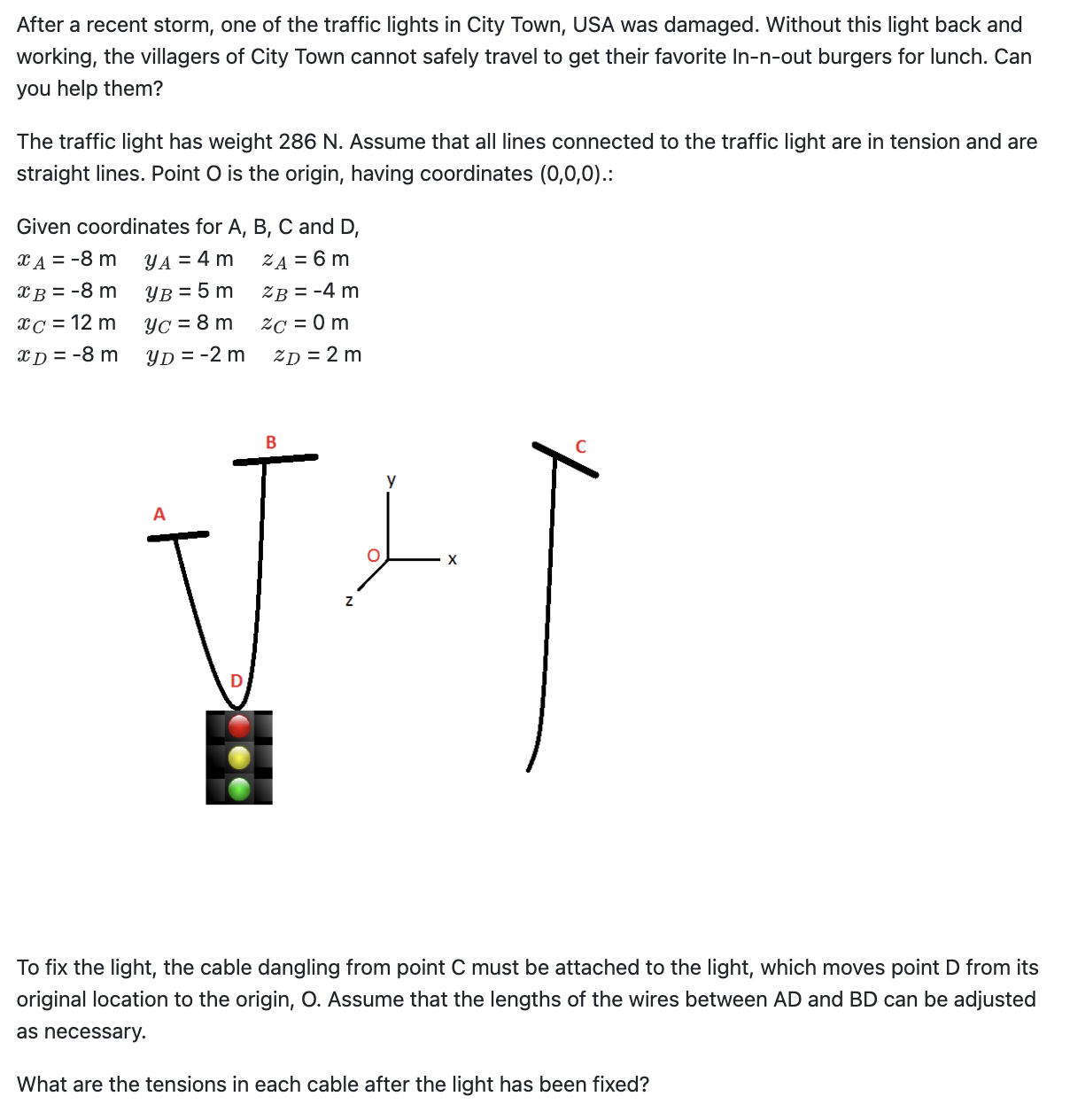 After a recent storm, one of the traffic lights in City Town, USA was damaged. Without this light back and working, the villagers of City Town cannot safely travel to get their favorite In-n-out burgers for lunch. Can you help them?

The traffic light has weight 286 N. Assume that all lines connected to the traffic light are in tension and are straight lines. Point O is the origin, having coordinates (0,0,0).:

Given coordinates for A, B, C and D,
$x_A$ = -8 m $y_A$ = 4 m $z_A$ = 6 m
$x_B$ = -8 m $y_B$ = 5 m $z_B$ = -4 m
$x_C$ = 12 m $y_C$ = 8 m $z_C$ = 0 m
$x_D$ = -8 m $y_D$ = -2 m $z_D$ = 2 m

B
C
y
A
O
x
z
D

To fix the light, the cable dangling from point C must be attached to the light, which moves point D from its original location to the origin, O. Assume that the lengths of the wires between AD and BD can be adjusted as necessary.

What are the tensions in each cable after the light has been fixed?