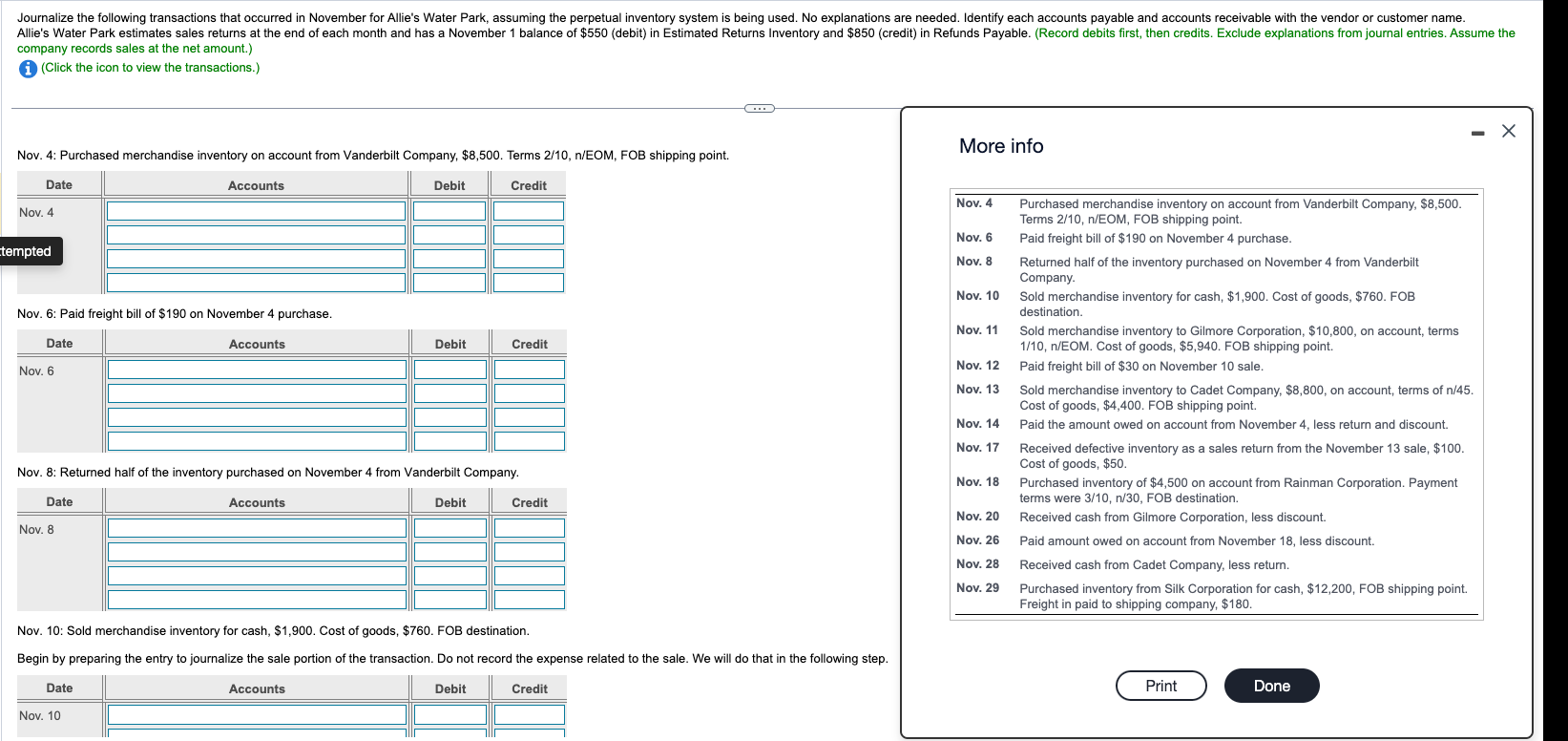 Journalize the following transactions that occurred in November for Allie's Water Park, assuming the perpetual inventory system is being used. No explanations are needed. Identify each accounts payable and accounts receivable with the vendor or customer name. Allie's Water Park estimates sales returns at the end of each month and has a November 1 balance of $550 (debit) in Estimated Returns Inventory and $850 (credit) in Refunds Payable. (Record debits first, then credits. Exclude explanations from journal entries. Assume the company records sales at the net amount.)

(Click the icon to view the transactions.)

Nov. 4: Purchased merchandise inventory on account from Vanderbilt Company, $8,500. Terms 2/10, n/EOM, FOB shipping point.

| Date | Accounts | Debit | Credit |
|---|---|---|---|
| Nov. 4 | | | |
| | | | |
| | | | |
| | | | |

tempted

Nov. 6: Paid freight bill of $190 on November 4 purchase.

| Date | Accounts | Debit | Credit |
|---|---|---|---|
| Nov. 6 | | | |
| | | | |
| | | | |
| | | | |

Nov. 8: Returned half of the inventory purchased on November 4 from Vanderbilt Company.

| Date | Accounts | Debit | Credit |
|---|---|---|---|
| Nov. 8 | | | |
| | | | |
| | | | |
| | | | |

Nov. 10: Sold merchandise inventory for cash, $1,900. Cost of goods, $760. FOB destination.

Begin by preparing the entry to journalize the sale portion of the transaction. Do not record the expense related to the sale. We will do that in the following step.

| Date | Accounts | Debit | Credit |
|---|---|---|---|
| Nov. 10 | | | |

More info

| | |
|---|---|
| Nov. 4 | Purchased merchandise inventory on account from Vanderbilt Company, $8,500. Terms 2/10, n/EOM, FOB shipping point. |
| Nov. 6 | Paid freight bill of $190 on November 4 purchase. |
| Nov. 8 | Returned half of the inventory purchased on November 4 from Vanderbilt Company. |
| Nov. 10 | Sold merchandise inventory for cash, $1,900. Cost of goods, $760. FOB destination. |
| Nov. 11 | Sold merchandise inventory to Gilmore Corporation, $10,800, on account, terms 1/10, n/EOM. Cost of goods, $5,940. FOB shipping point. |
| Nov. 12 | Paid freight bill of $30 on November 10 sale. |
| Nov. 13 | Sold merchandise inventory to Cadet Company, $8,800, on account, terms of n/45. Cost of goods, $4,400. FOB shipping point. |
| Nov. 14 | Paid the amount owed on account from November 4, less return and discount. |
| Nov. 17 | Received defective inventory as a sales return from the November 13 sale, $100. Cost of goods, $50. |
| Nov. 18 | Purchased inventory of $4,500 on account from Rainman Corporation. Payment terms were 3/10, n/30, FOB destination. |
| Nov. 20 | Received cash from Gilmore Corporation, less discount. |
| Nov. 26 | Paid amount owed on account from November 18, less discount. |
| Nov. 28 | Received cash from Cadet Company, less return. |
| Nov. 29 | Purchased inventory from Silk Corporation for cash, $12,200, FOB shipping point. Freight in paid to shipping company, $180. |

Print
Done