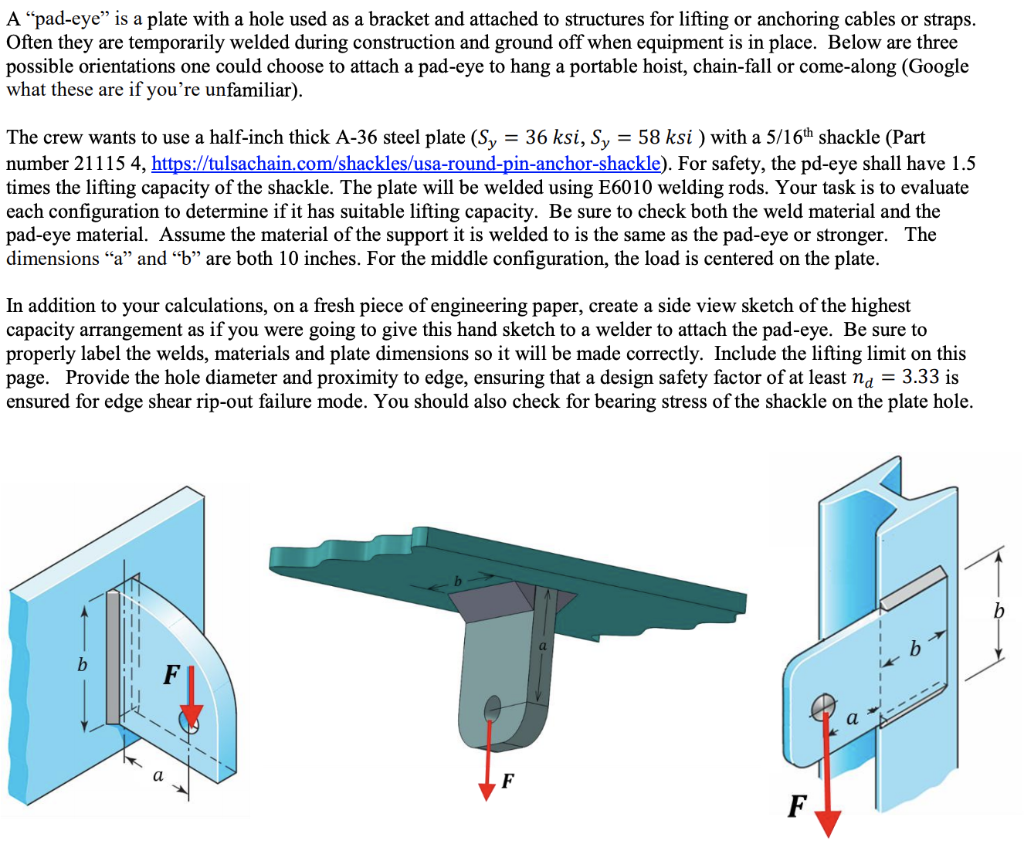 A "pad-eye" is a plate with a hole used as a bracket and attached to structures for lifting or anchoring cables or straps. Often they are temporarily welded during construction and ground off when equipment is in place. Below are three possible orientations one could choose to attach a pad-eye to hang a portable hoist, chain-fall or come-along (Google what these are if you're unfamiliar).

The crew wants to use a half-inch thick A-36 steel plate ($S_y = 36\ ksi$, $S_y = 58\ ksi$ ) with a 5/16$^{th}$ shackle (Part number 21115 4, https://tulsachain.com/shackles/usa-round-pin-anchor-shackle). For safety, the pd-eye shall have 1.5 times the lifting capacity of the shackle. The plate will be welded using E6010 welding rods. Your task is to evaluate each configuration to determine if it has suitable lifting capacity. Be sure to check both the weld material and the pad-eye material. Assume the material of the support it is welded to is the same as the pad-eye or stronger. The dimensions "a" and "b" are both 10 inches. For the middle configuration, the load is centered on the plate.

In addition to your calculations, on a fresh piece of engineering paper, create a side view sketch of the highest capacity arrangement as if you were going to give this hand sketch to a welder to attach the pad-eye. Be sure to properly label the welds, materials and plate dimensions so it will be made correctly. Include the lifting limit on this page. Provide the hole diameter and proximity to edge, ensuring that a design safety factor of at least $n_d = 3.33$ is ensured for edge shear rip-out failure mode. You should also check for bearing stress of the shackle on the plate hole.

b
F
a
b
a
F
b
b
a
F