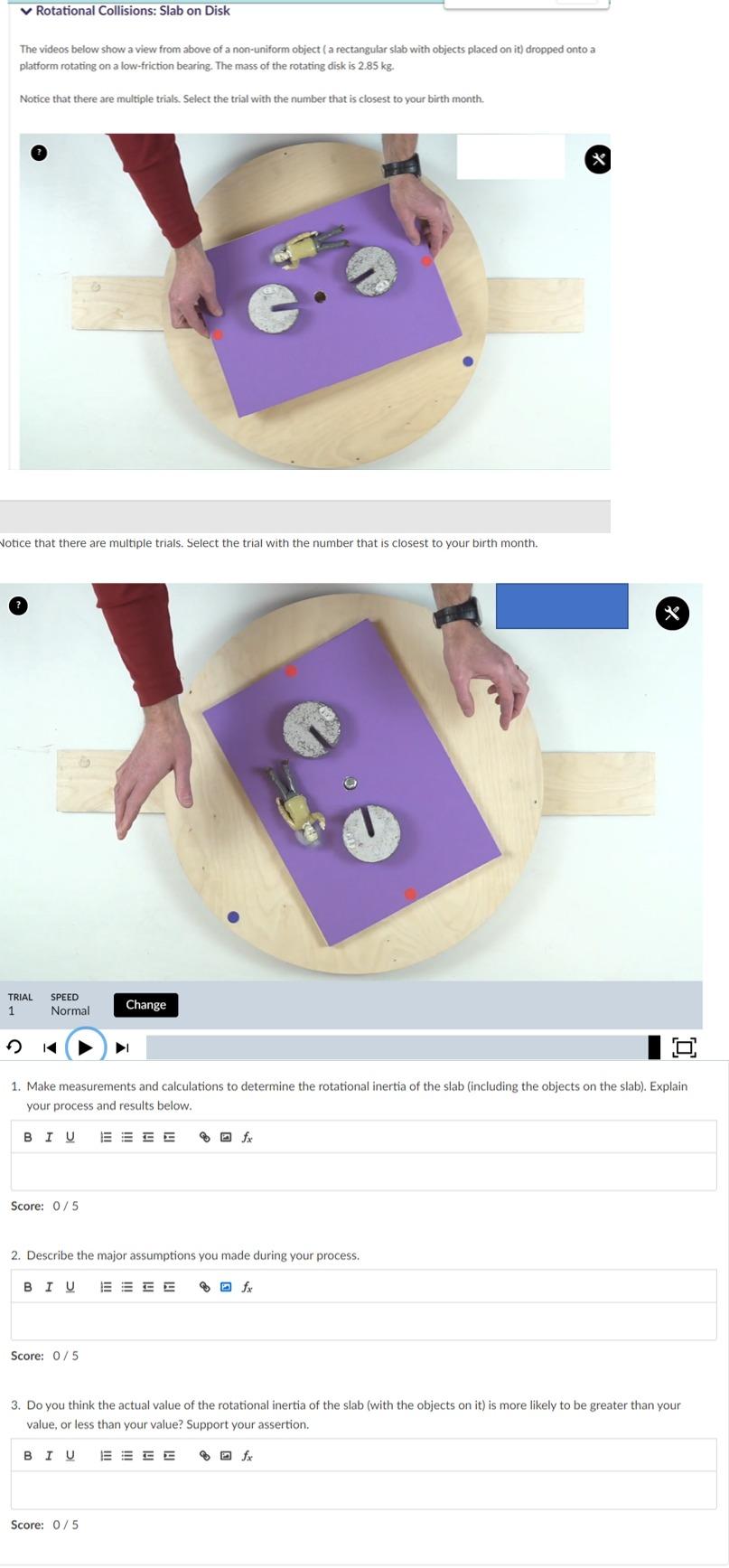 Rotational Collisions: Slab on Disk

The videos below show a view from above of a non-uniform object ( a rectangular slab with objects placed on it) dropped onto a platform rotating on a low-friction bearing. The mass of the rotating disk is 2.85 kg.

Notice that there are multiple trials. Select the trial with the number that is closest to your birth month.

?

Notice that there are multiple trials. Select the trial with the number that is closest to your birth month.

?

TRIAL 1 SPEED Normal Change

1. Make measurements and calculations to determine the rotational inertia of the slab (including the objects on the slab). Explain your process and results below.

B I U $f_x$

Score: 0 / 5

2. Describe the major assumptions you made during your process.

B I U $f_x$

Score: 0 / 5

3. Do you think the actual value of the rotational inertia of the slab (with the objects on it) is more likely to be greater than your value, or less than your value? Support your assertion.

B I U $f_x$

Score: 0 / 5