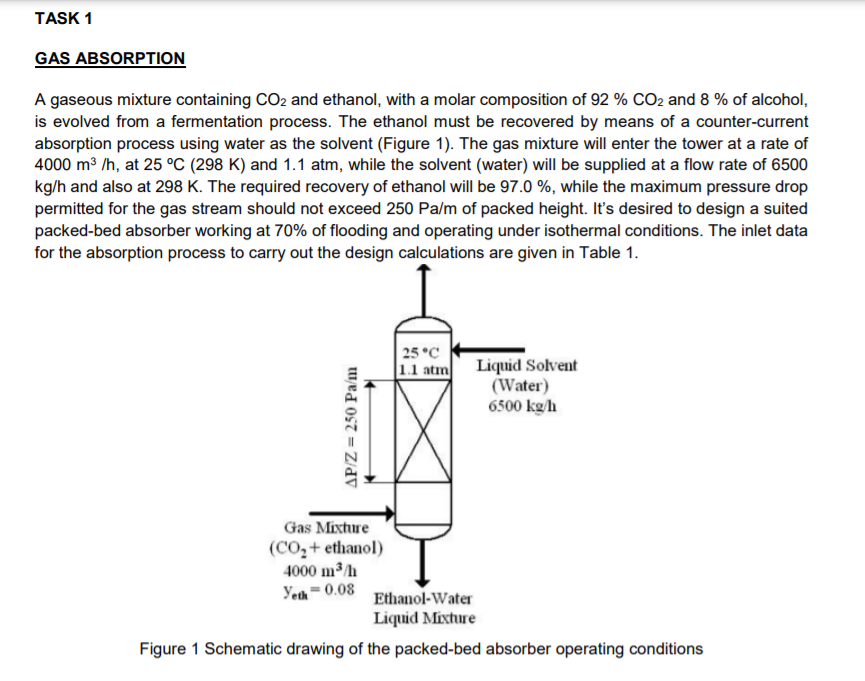 TASK 1

GAS ABSORPTION

A gaseous mixture containing $CO_2$ and ethanol, with a molar composition of 92 % $CO_2$ and 8 % of alcohol, is evolved from a fermentation process. The ethanol must be recovered by means of a counter-current absorption process using water as the solvent (Figure 1). The gas mixture will enter the tower at a rate of 4000 $m^3$ /h, at 25 ºC (298 K) and 1.1 atm, while the solvent (water) will be supplied at a flow rate of 6500 kg/h and also at 298 K. The required recovery of ethanol will be 97.0 %, while the maximum pressure drop permitted for the gas stream should not exceed 250 Pa/m of packed height. It's desired to design a suited packed-bed absorber working at 70% of flooding and operating under isothermal conditions. The inlet data for the absorption process to carry out the design calculations are given in Table 1.

25 °C
1.1 atm

Liquid Solvent
(Water)
6500 kg/h

$\Delta P/Z = 250$ Pa/m

Gas Mixture
($CO_2$ + ethanol)
4000 $m^3$/h
$y_{eth} = 0.08$

Ethanol-Water
Liquid Mixture

Figure 1 Schematic drawing of the packed-bed absorber operating conditions