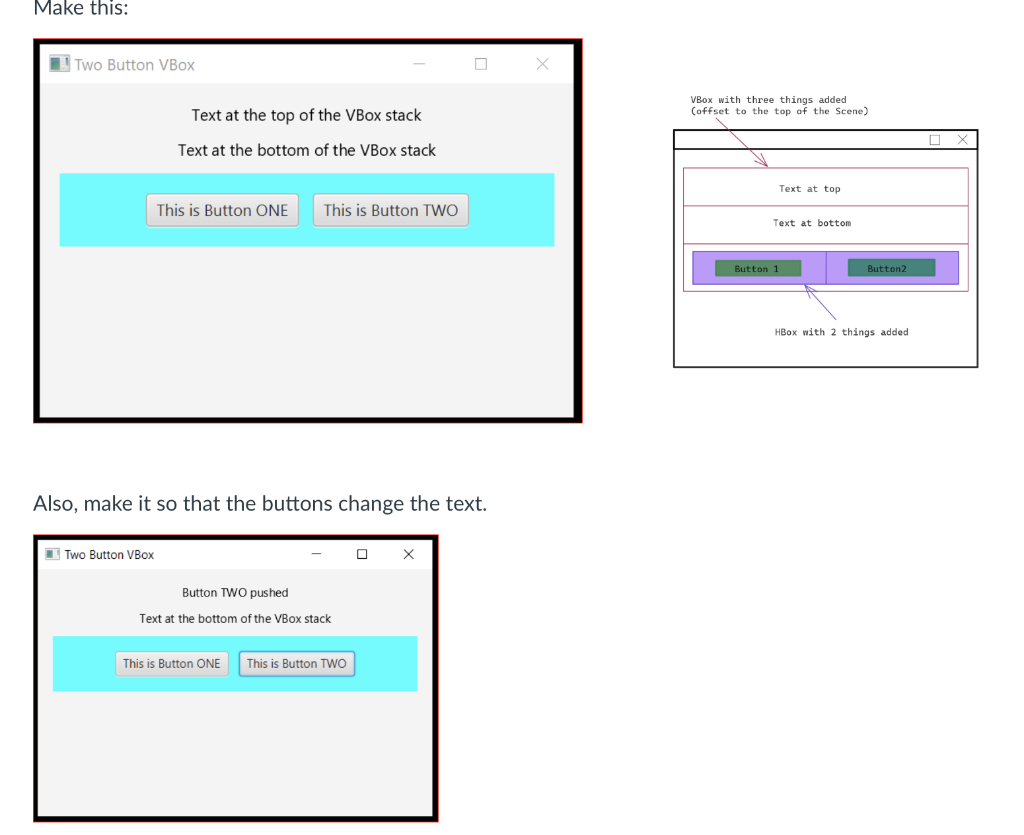 Make this:

Two Button VBox

Text at the top of the VBox stack

Text at the bottom of the VBox stack

This is Button ONE

This is Button TWO

VBox with three things added
(offset to the top of the Scene)

Text at top

Text at bottom

Button 1

Button2

HBox with 2 things added

Also, make it so that the buttons change the text.

Two Button VBox

Button TWO pushed

Text at the bottom of the VBox stack

This is Button ONE

This is Button TWO