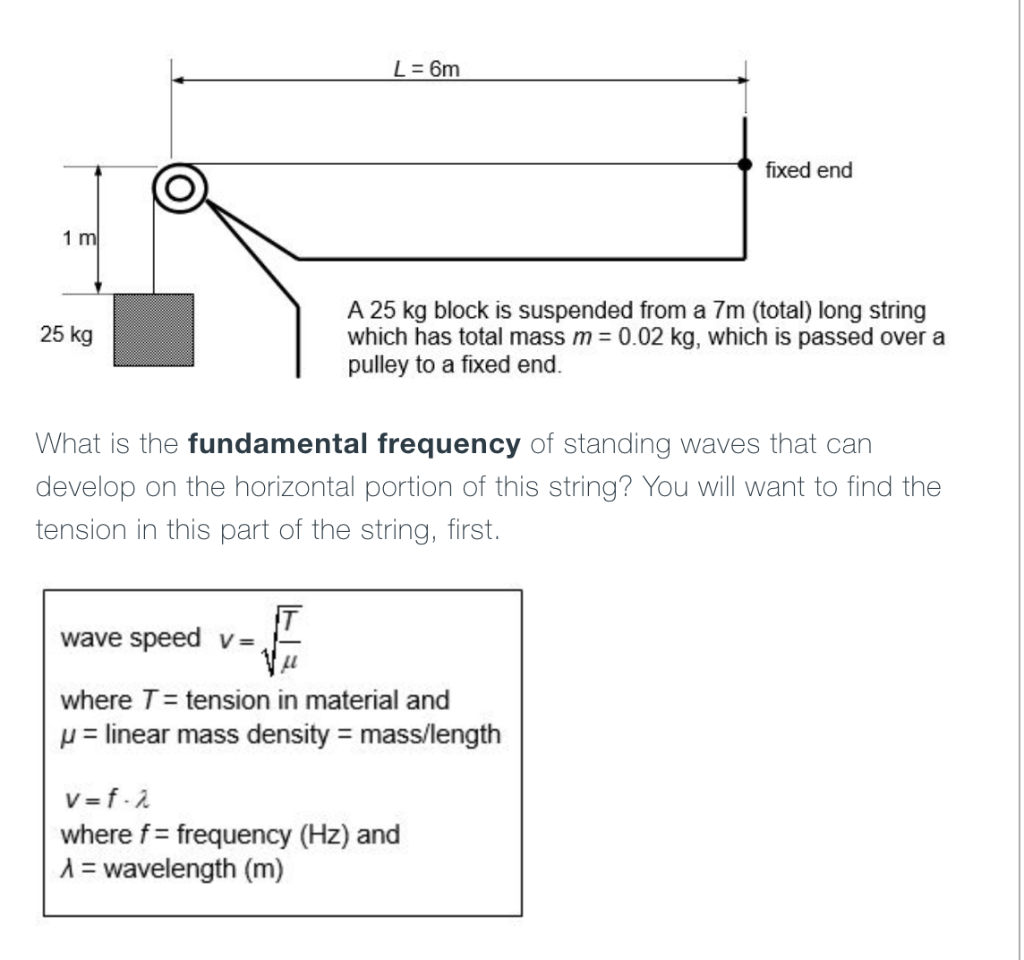 $L = 6m$

fixed end

1 m

25 kg

A 25 kg block is suspended from a 7m (total) long string which has total mass $m = 0.02$ kg, which is passed over a pulley to a fixed end.

What is the **fundamental frequency** of standing waves that can develop on the horizontal portion of this string? You will want to find the tension in this part of the string, first.

wave speed $v = \sqrt{\frac{T}{\mu}}$
where $T$ = tension in material and
$\mu$ = linear mass density = mass/length

$v = f \cdot \lambda$
where $f$ = frequency (Hz) and
$\lambda$ = wavelength (m)