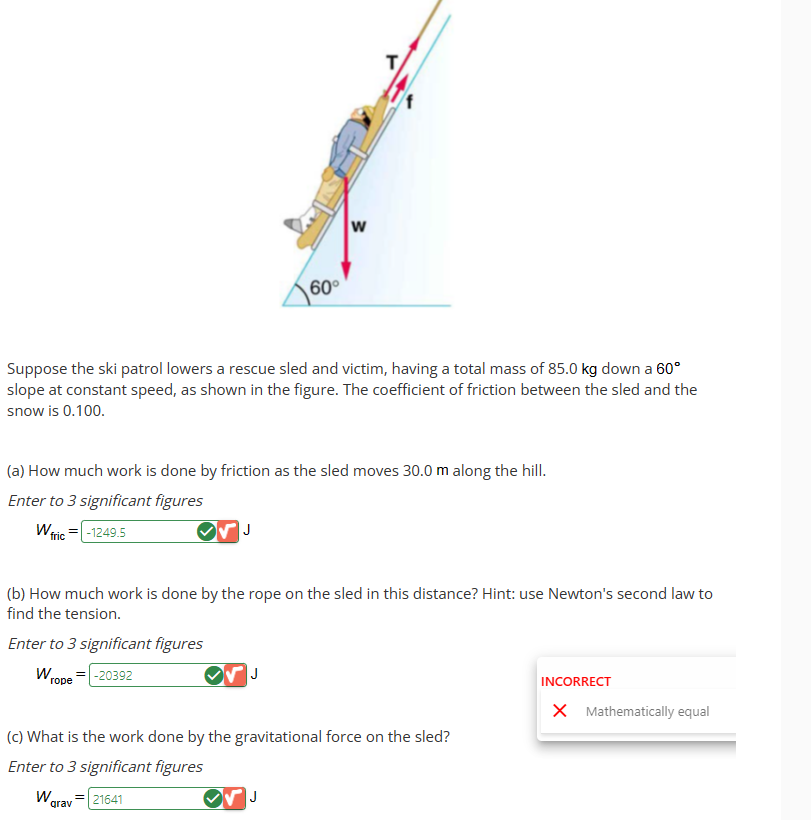 T

f

w

60°

Suppose the ski patrol lowers a rescue sled and victim, having a total mass of 85.0 kg down a 60° slope at constant speed, as shown in the figure. The coefficient of friction between the sled and the snow is 0.100.

(a) How much work is done by friction as the sled moves 30.0 m along the hill.

Enter to 3 significant figures

$W_{fric}$ = -1249.5 J

(b) How much work is done by the rope on the sled in this distance? Hint: use Newton's second law to find the tension.

Enter to 3 significant figures

$W_{rope}$ = -20392 J

INCORRECT

Mathematically equal

(c) What is the work done by the gravitational force on the sled?

Enter to 3 significant figures

$W_{grav}$ = 21641 J