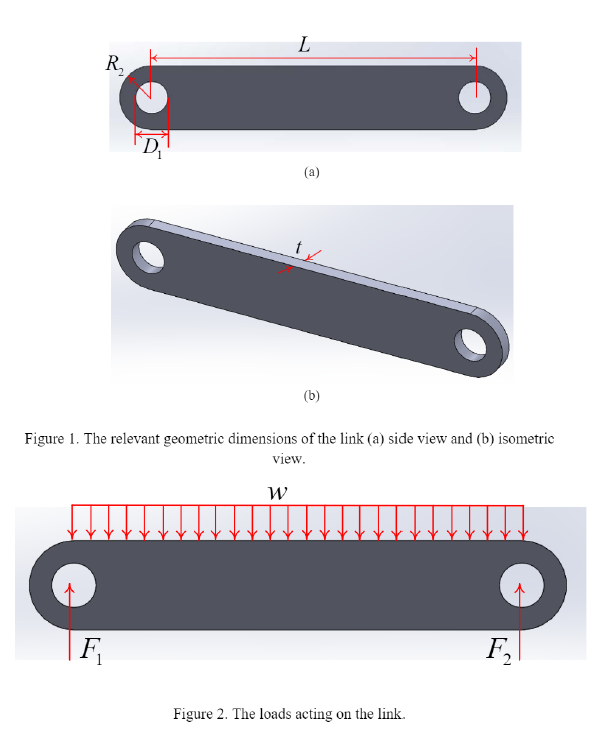 $L$

$R_2$

$D_1$

(a)

$t$

(b)

Figure 1. The relevant geometric dimensions of the link (a) side view and (b) isometric view.

$w$

$F_1$

$F_2$

Figure 2. The loads acting on the link.