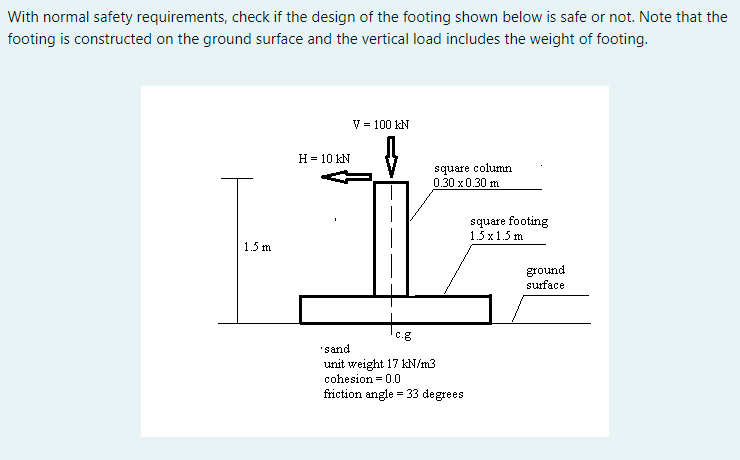 With normal safety requirements, check if the design of the footing shown below is safe or not. Note that the footing is constructed on the ground surface and the vertical load includes the weight of footing.

V = 100 kN

H = 10 kN

square column
0.30 x 0.30 m

square footing
1.5 x 1.5 m

1.5 m

ground surface

c.g

sand
unit weight 17 kN/m3
cohesion = 0.0
friction angle = 33 degrees